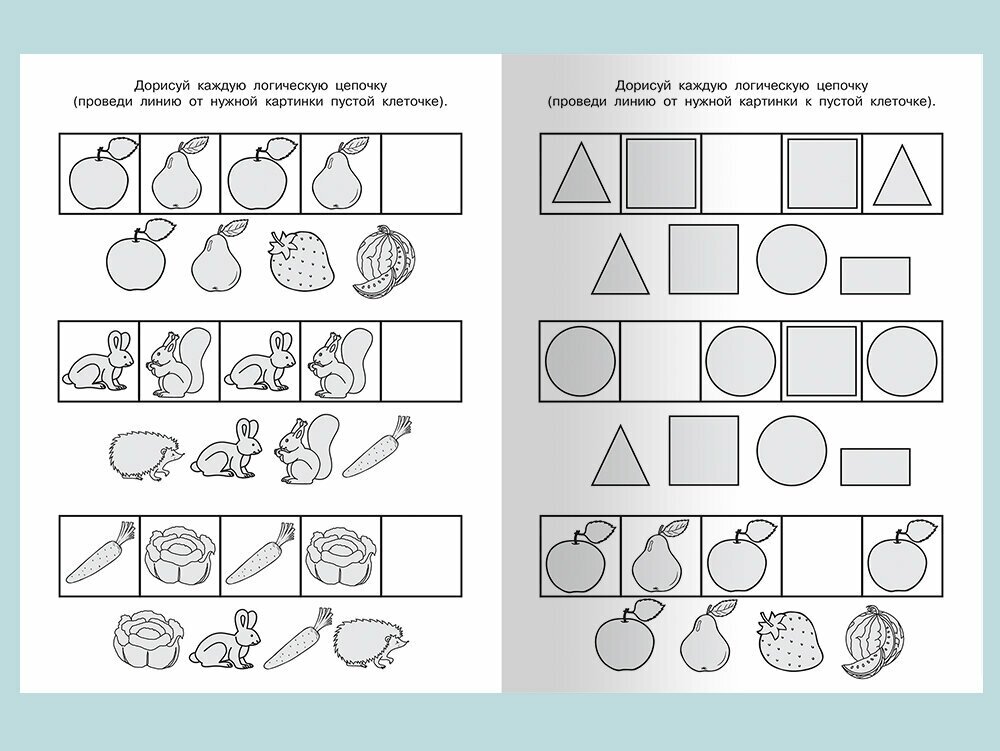 Дорисуй каждую логическую цепочку (проведи линию от нужной картинки пустой клеточке).

Дорисуй каждую логическую цепочку (проведи линию от нужной картинки к пустой клеточке).