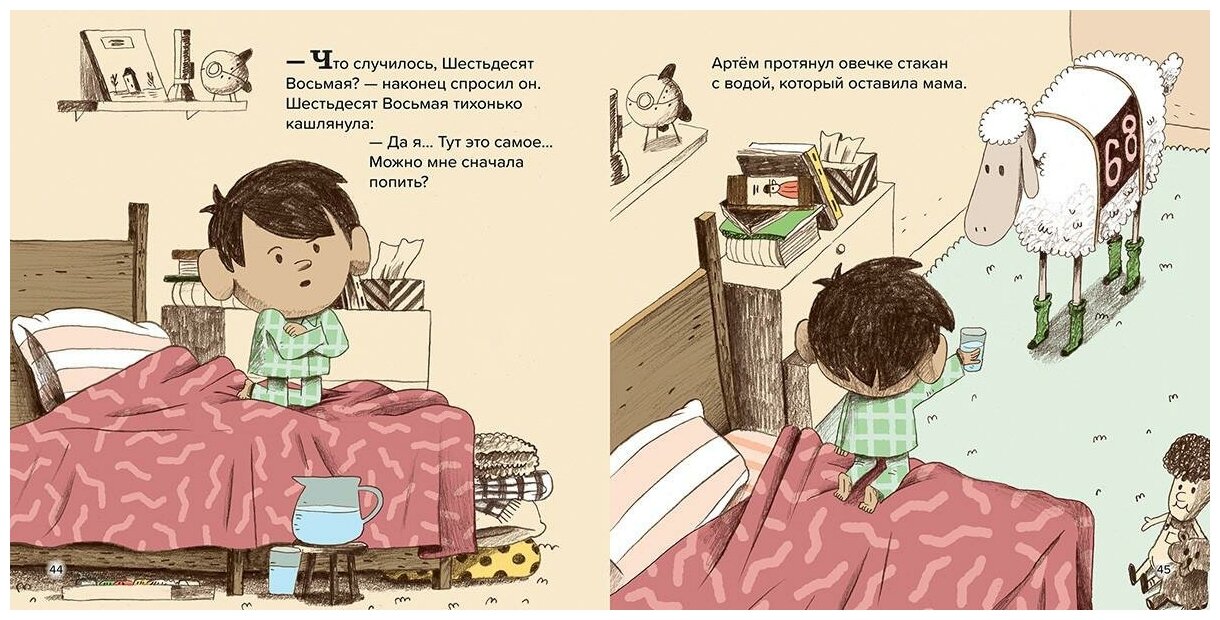 — Что случилось, Шестьдесят Восьмая? — наконец спросил он. Шестьдесят Восьмая тихонько кашлянула:

— Да я... Тут это самое... Можно мне сначала попить?

44

Артём протянул овечке стакан с водой, который оставила мама.

68

45