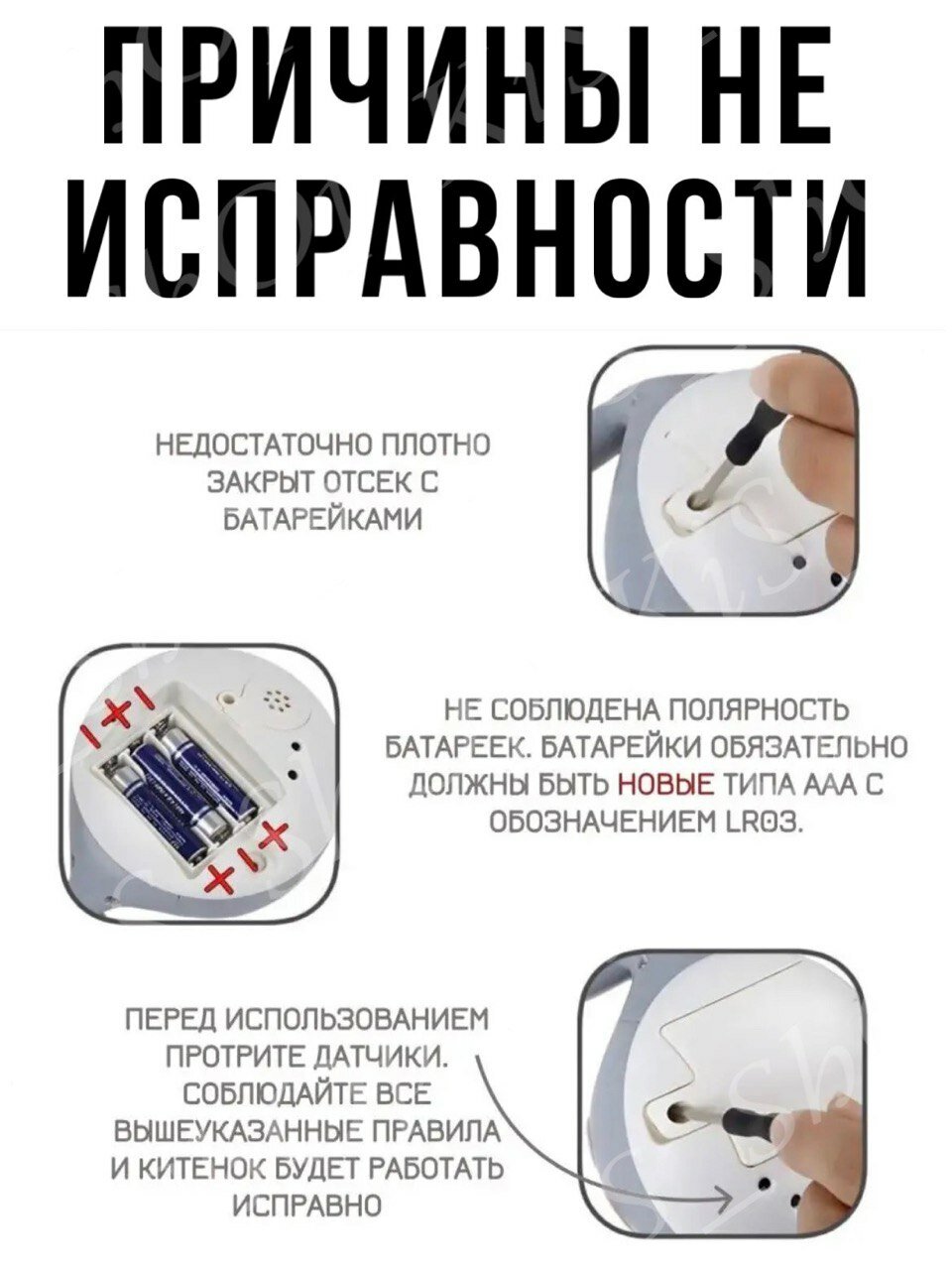 ПРИЧИНЫ НЕ ИСПРАВНОСТИ

НЕДОСТАТОЧНО ПЛОТНО ЗАКРЫТ ОТСЕК С БАТАРЕЙКАМИ

НЕ СОБЛЮДЕНА ПОЛЯРНОСТЬ БАТАРЕЕК. БАТАРЕЙКИ ОБЯЗАТЕЛЬНО ДОЛЖНЫ БЫТЬ НОВЫЕ ТИПА ААА С ОБОЗНАЧЕНИЕМ LR03.

ПЕРЕД ИСПОЛЬЗОВАНИЕМ ПРОТРИТЕ ДАТЧИКИ. СОБЛЮДАЙТЕ ВСЕ ВЫШЕУКАЗАННЫЕ ПРАВИЛА И КИТЕНОК БУДЕТ РАБОТАТЬ ИСПРАВНО