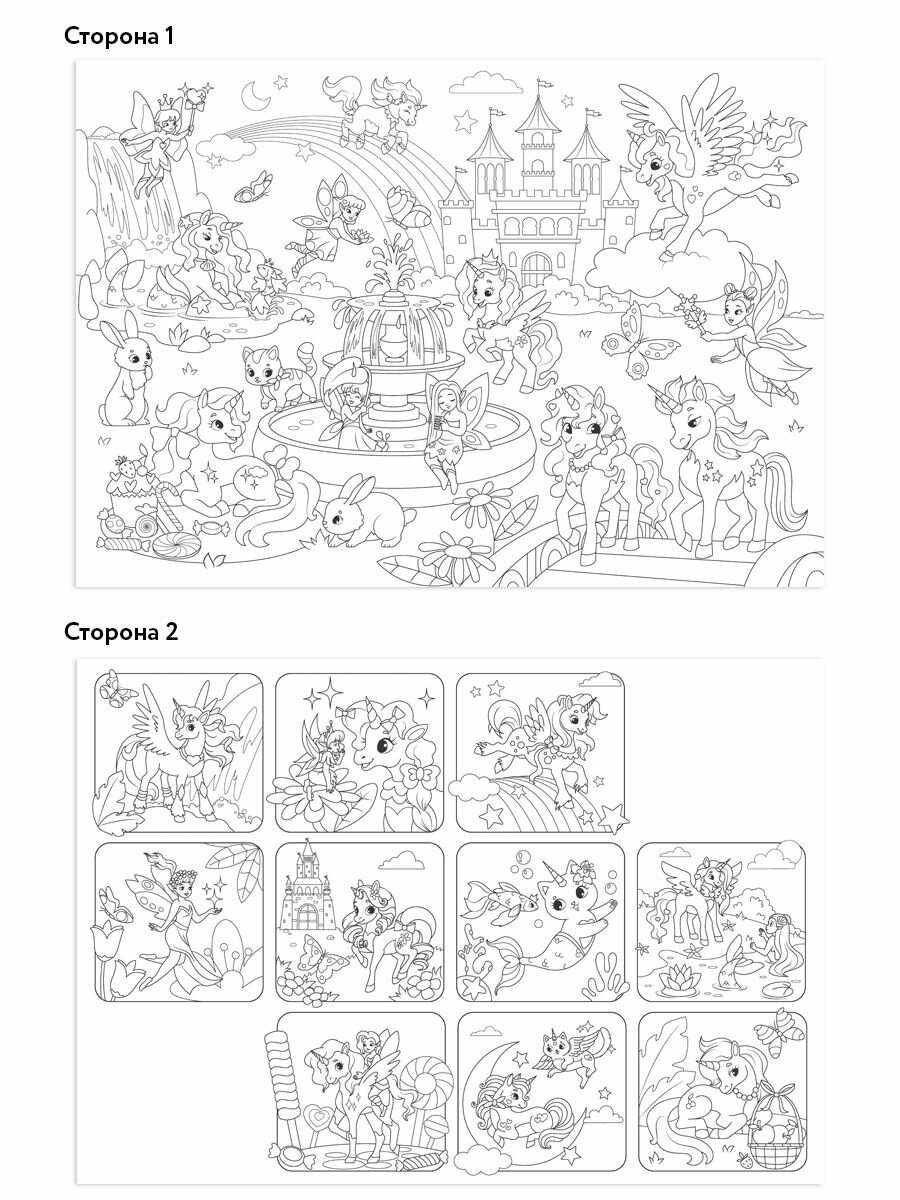 Сторона 1

Сторона 2