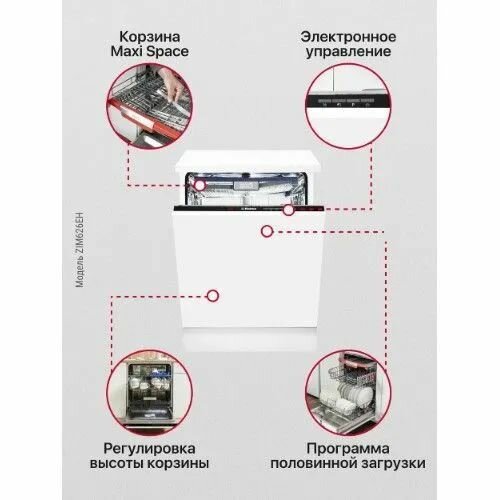 Корзина Maxi Space

Электронное управление

Модель ZIM626EH

Регулировка высоты корзины

Программа половинной загрузки