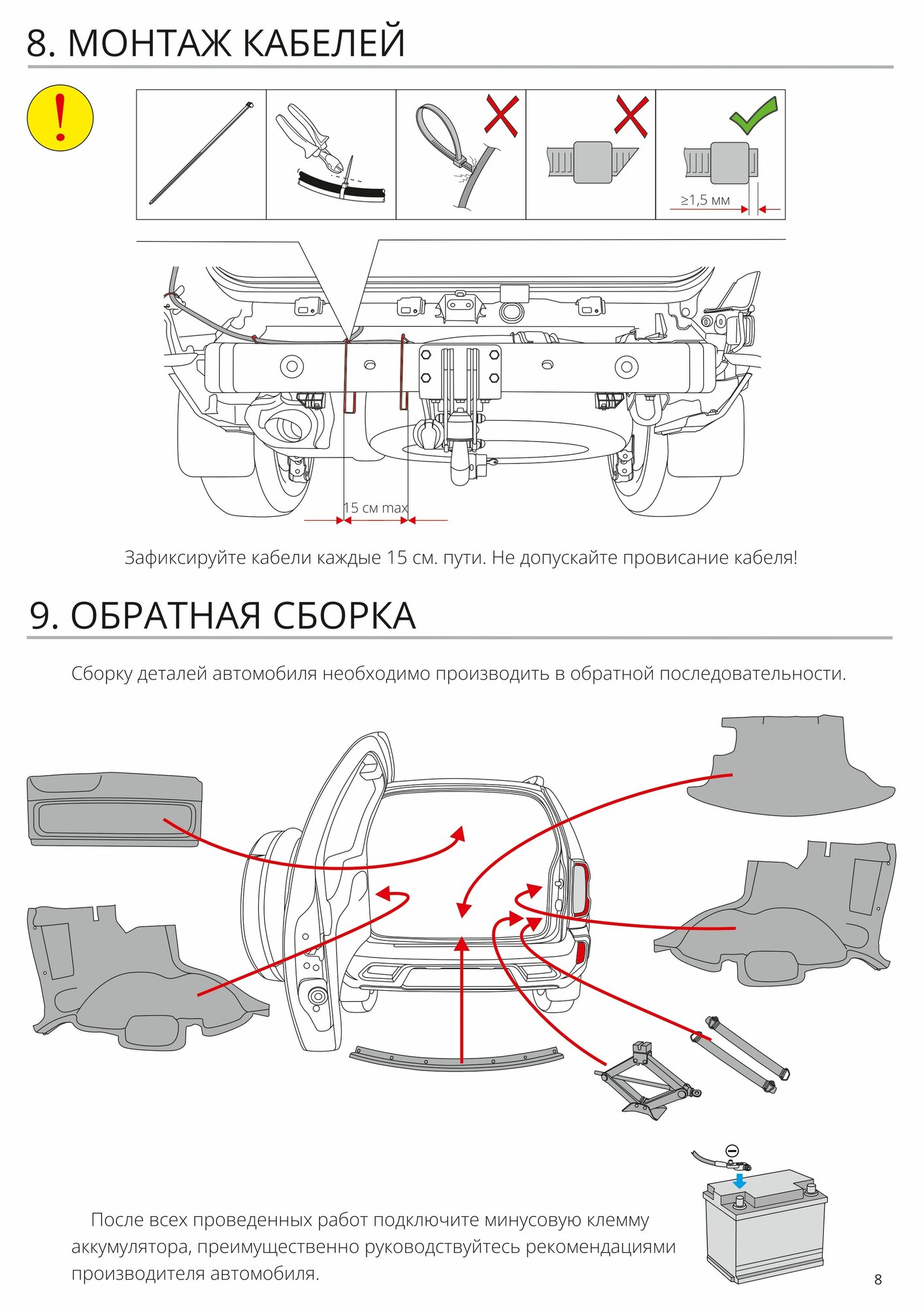 8. МОНТАЖ КАБЕЛЕЙ

!

≥1,5 мм

15 см max

Зафиксируйте кабели каждые 15 см. пути. Не допускайте провисание кабеля!

9. ОБРАТНАЯ СБОРКА

Сборку деталей автомобиля необходимо производить в обратной последовательности.

После всех проведенных работ подключите минусовую клемму аккумулятора, преимущественно руководствуйтесь рекомендациями производителя автомобиля.

8