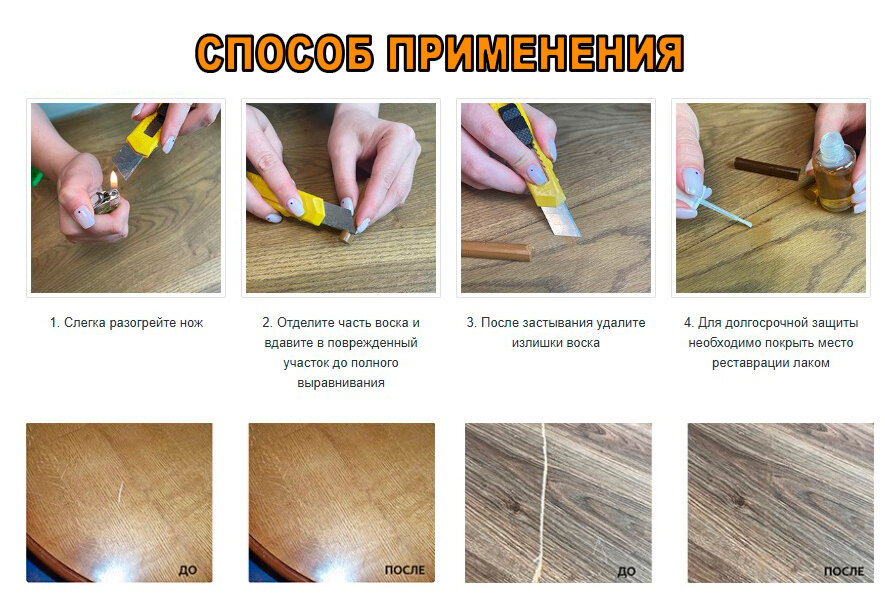 СПОСОБ ПРИМЕНЕНИЯ

1. Слегка разогрейте нож

2. Отделите часть воска и вдавите в поврежденный участок до полного выравнивания

3. После застывания удалите излишки воска

4. Для долгосрочной защиты необходимо покрыть место реставрации лаком

ДО

ПОСЛЕ

ДО

ПОСЛЕ