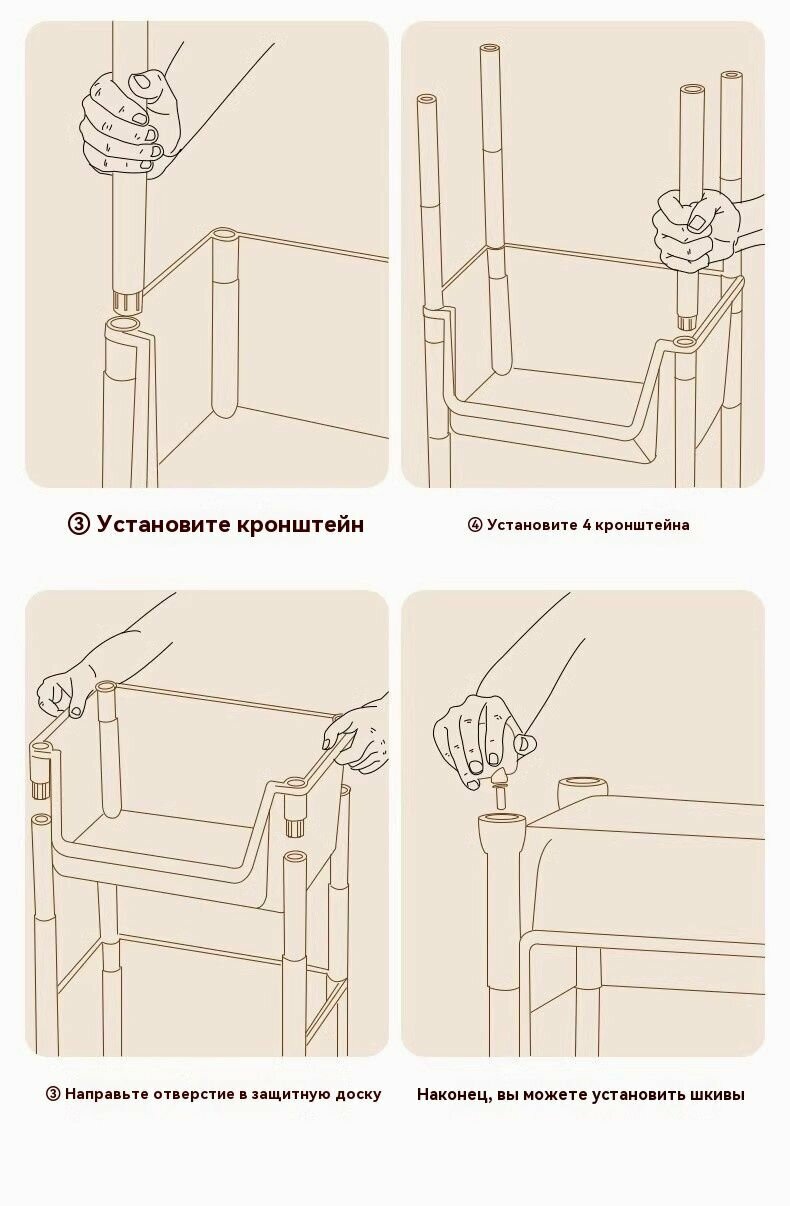 ③ Установите кронштейн

④ Установите 4 кронштейна

③ Направьте отверстие в защитную доску

Наконец, вы можете установить шкивы