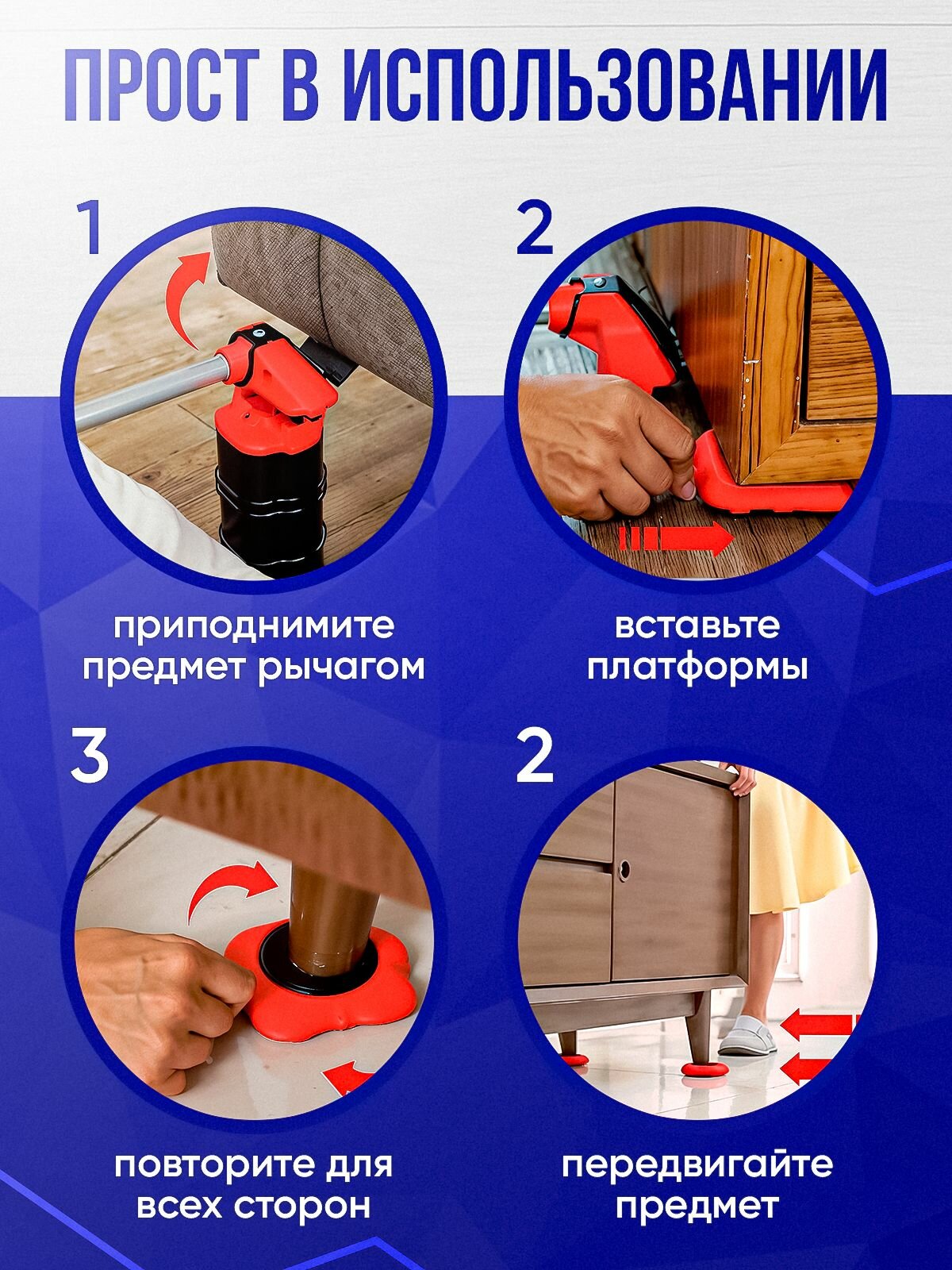 ПРОСТ В ИСПОЛЬЗОВАНИИ

1

приподнимите предмет рычагом

2

вставьте платформы

3

повторите для всех сторон

2

передвигайте предмет