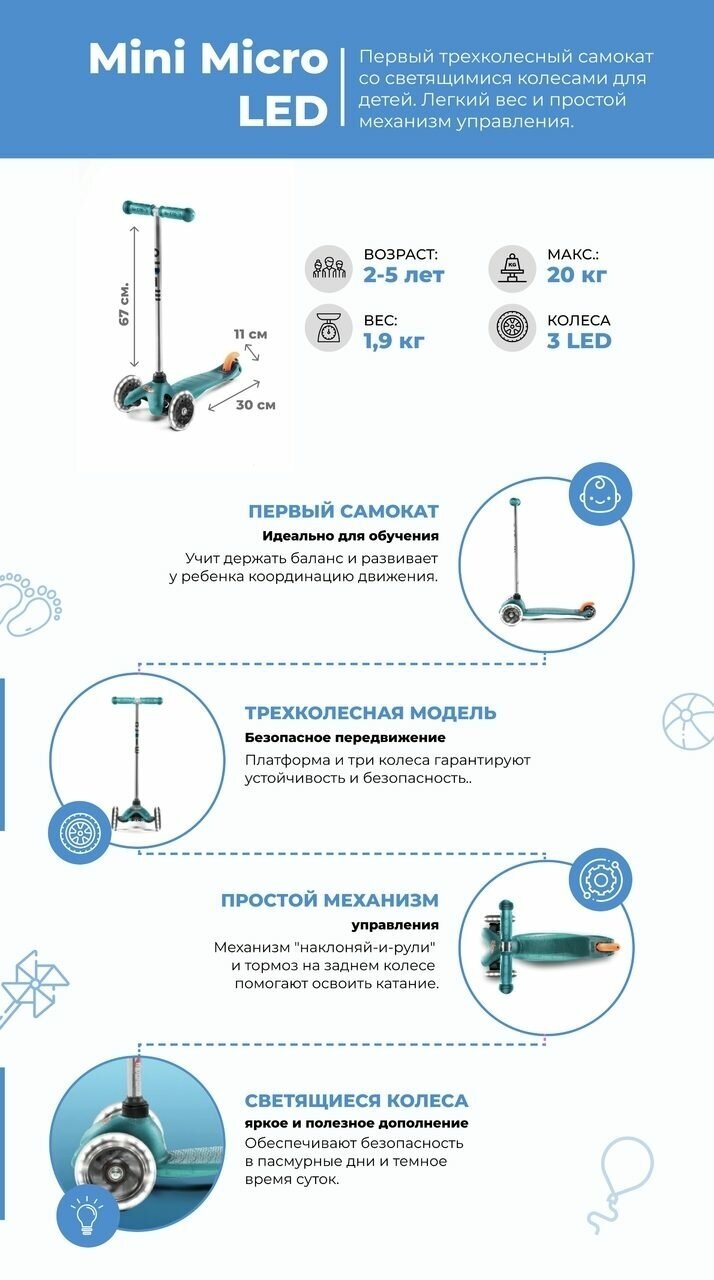 Mini Micro LED

Первый трехколесный самокат со светящимися колесами для детей. Легкий вес и простой механизм управления.

67 см.

11 см

30 см

ВОЗРАСТ:
2-5 лет

МАКС.:
20 кг

ВЕС:
1,9 кг

КОЛЕСА
3 LED

ПЕРВЫЙ САМОКАТ
Идеально для обучения
Учит держать баланс и развивает у ребенка координацию движения.

ТРЕХКОЛЕСНАЯ МОДЕЛЬ
Безопасное передвижение
Платформа и три колеса гарантируют устойчивость и безопасность..

ПРОСТОЙ МЕХАНИЗМ
управления
Механизм "наклоняй-и-рули" и тормоз на заднем колесе помогают освоить катание.

СВЕТЯЩИЕСЯ КОЛЕСА
яркое и полезное дополнение
Обеспечивают безопасность в пасмурные дни и темное время суток.