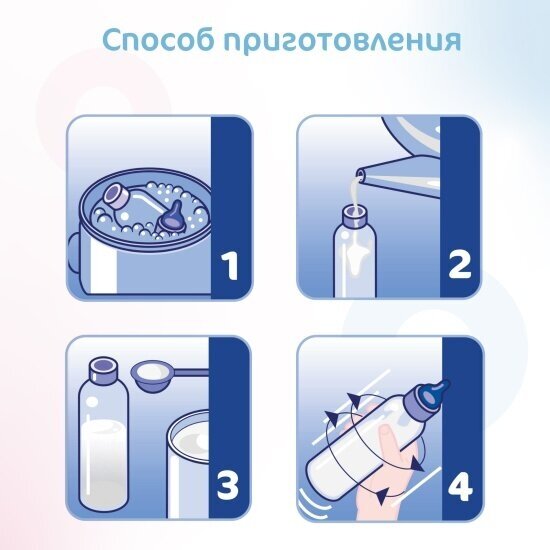 Способ приготовления

1

2

3

4