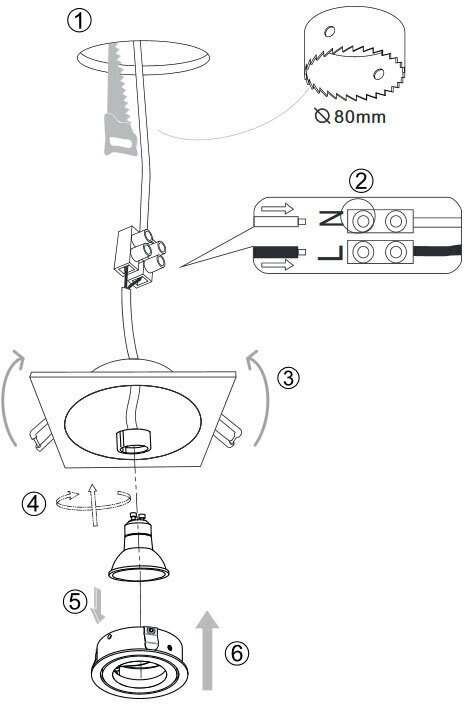 ①

⌀80mm

②

N

L

③

④

⑤

⑥