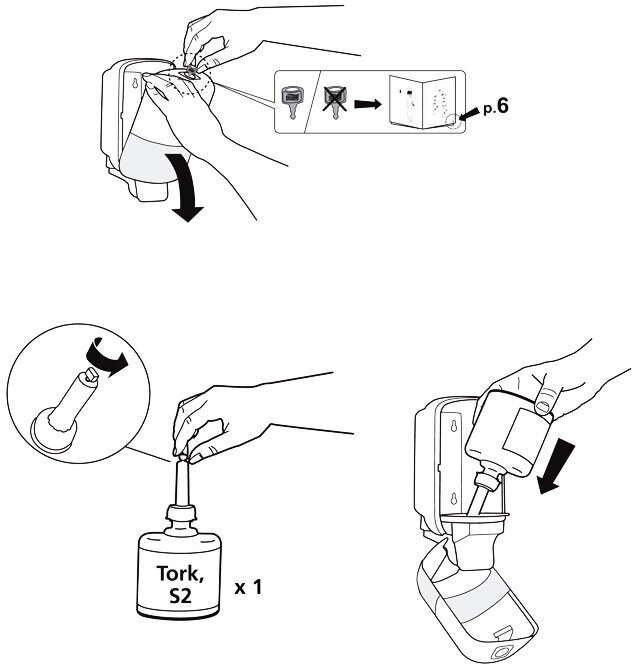 p.6

Tork, S2

x 1