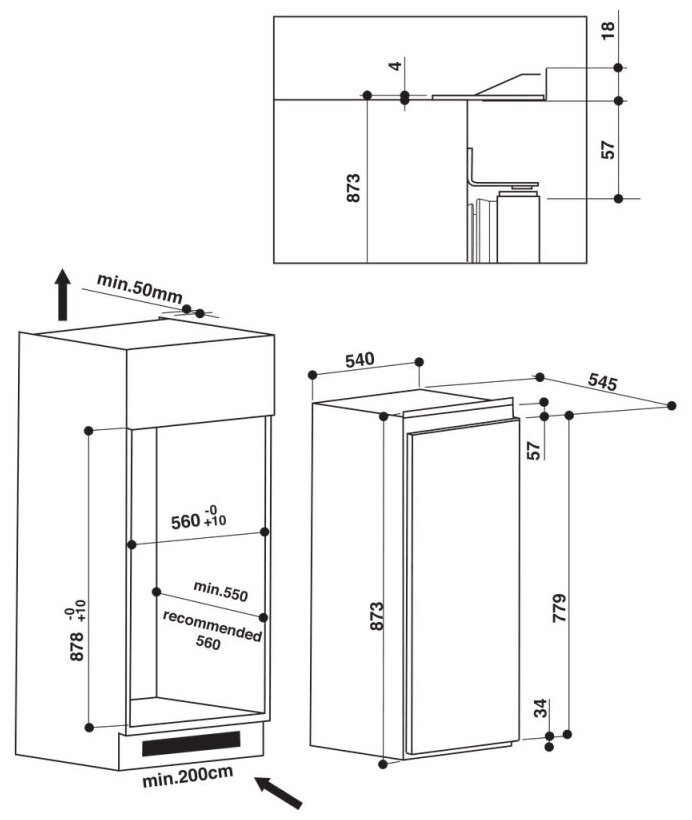 18
4
57
873
min.50mm
540
545
57
$560^{-0}_{+10}$
min.550
recommended 560
$878^{-0}_{+10}$
873
779
34
min.200cm