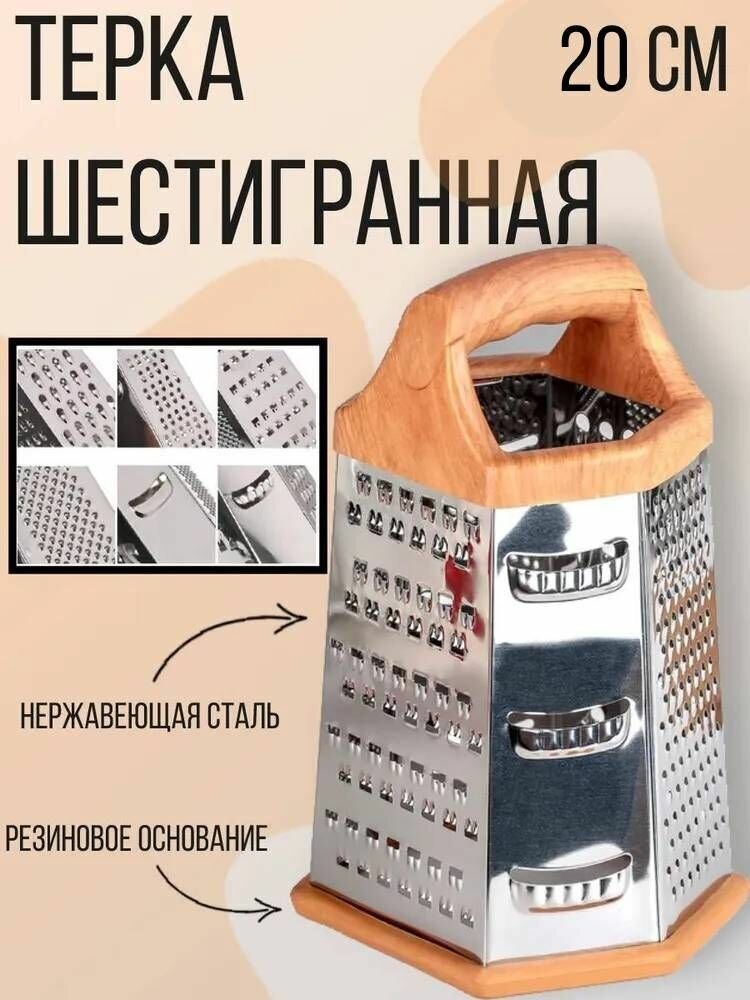 ТЕРКА ШЕСТИГРАННАЯ

20 СМ

НЕРЖАВЕЮЩАЯ СТАЛЬ

РЕЗИНОВОЕ ОСНОВАНИЕ