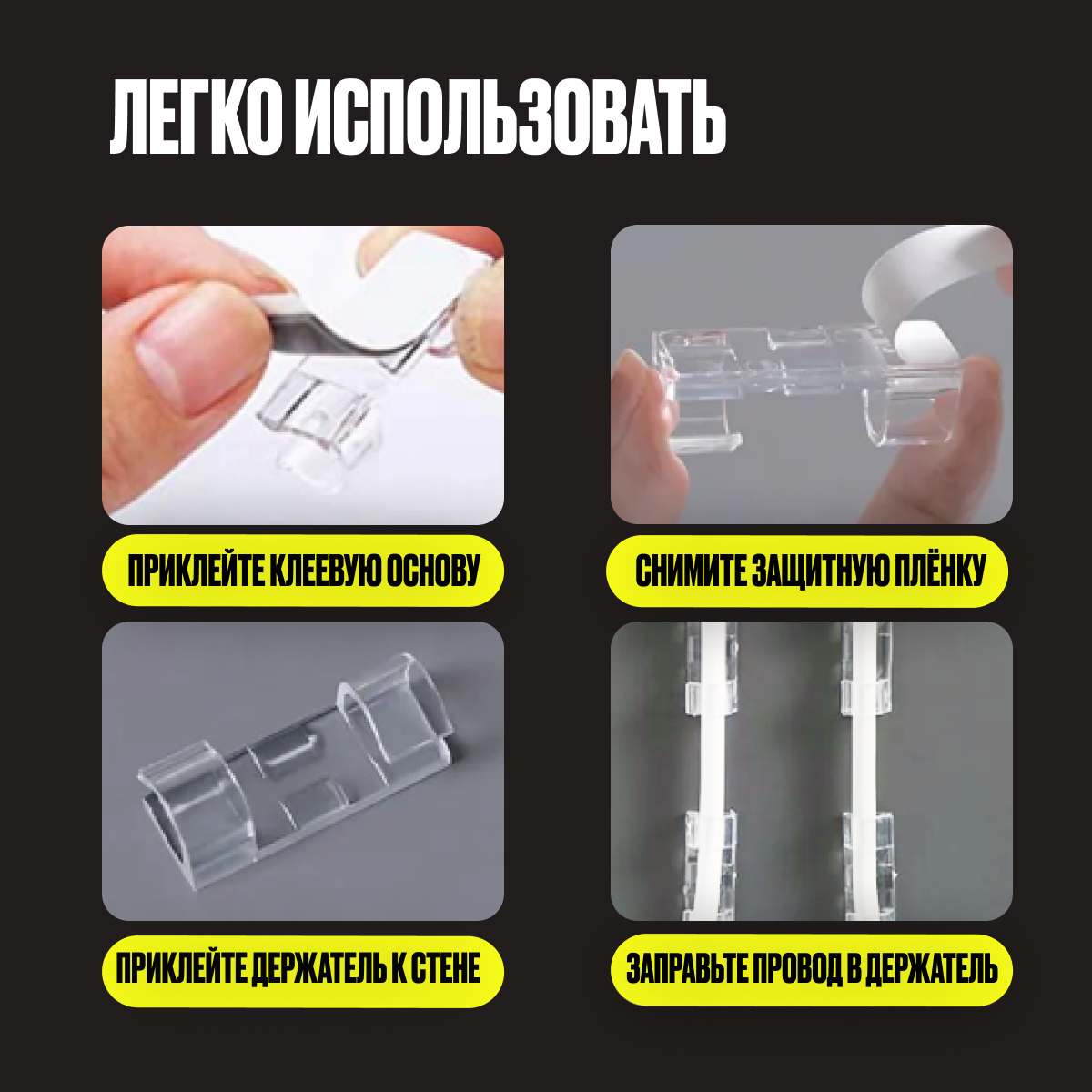 ЛЕГКО ИСПОЛЬЗОВАТЬ

ПРИКЛЕЙТЕ КЛЕЕВУЮ ОСНОВУ

СНИМИТЕ ЗАЩИТНУЮ ПЛЁНКУ

ПРИКЛЕЙТЕ ДЕРЖАТЕЛЬ К СТЕНЕ

ЗАПРАВЬТЕ ПРОВОД В ДЕРЖАТЕЛЬ