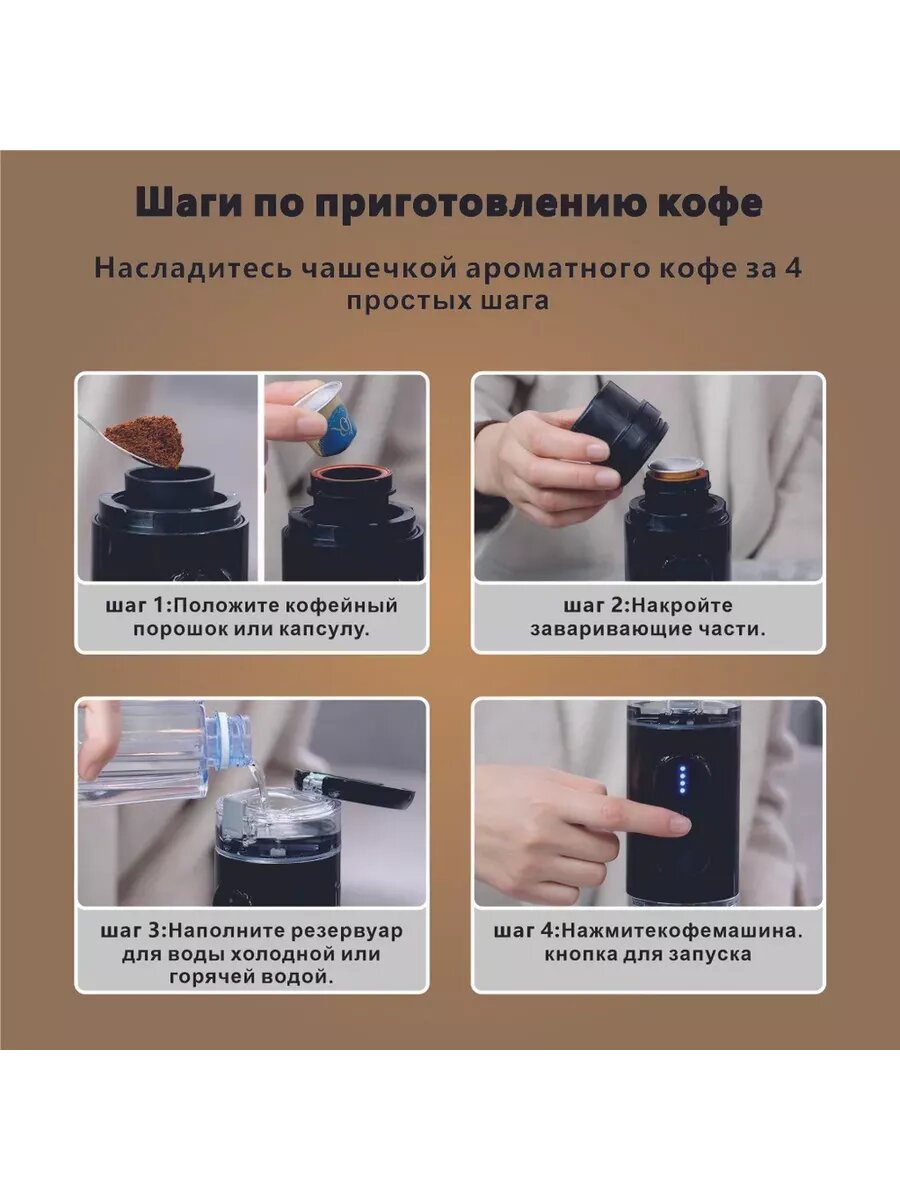 Шаги по приготовлению кофе

Насладитесь чашечкой ароматного кофе за 4 простых шага

шаг 1:Положите кофейный порошок или капсулу.

шаг 2:Накройте заваривающие части.

шаг 3:Наполните резервуар для воды холодной или горячей водой.

шаг 4:Нажмитекофемашина. кнопка для запуска