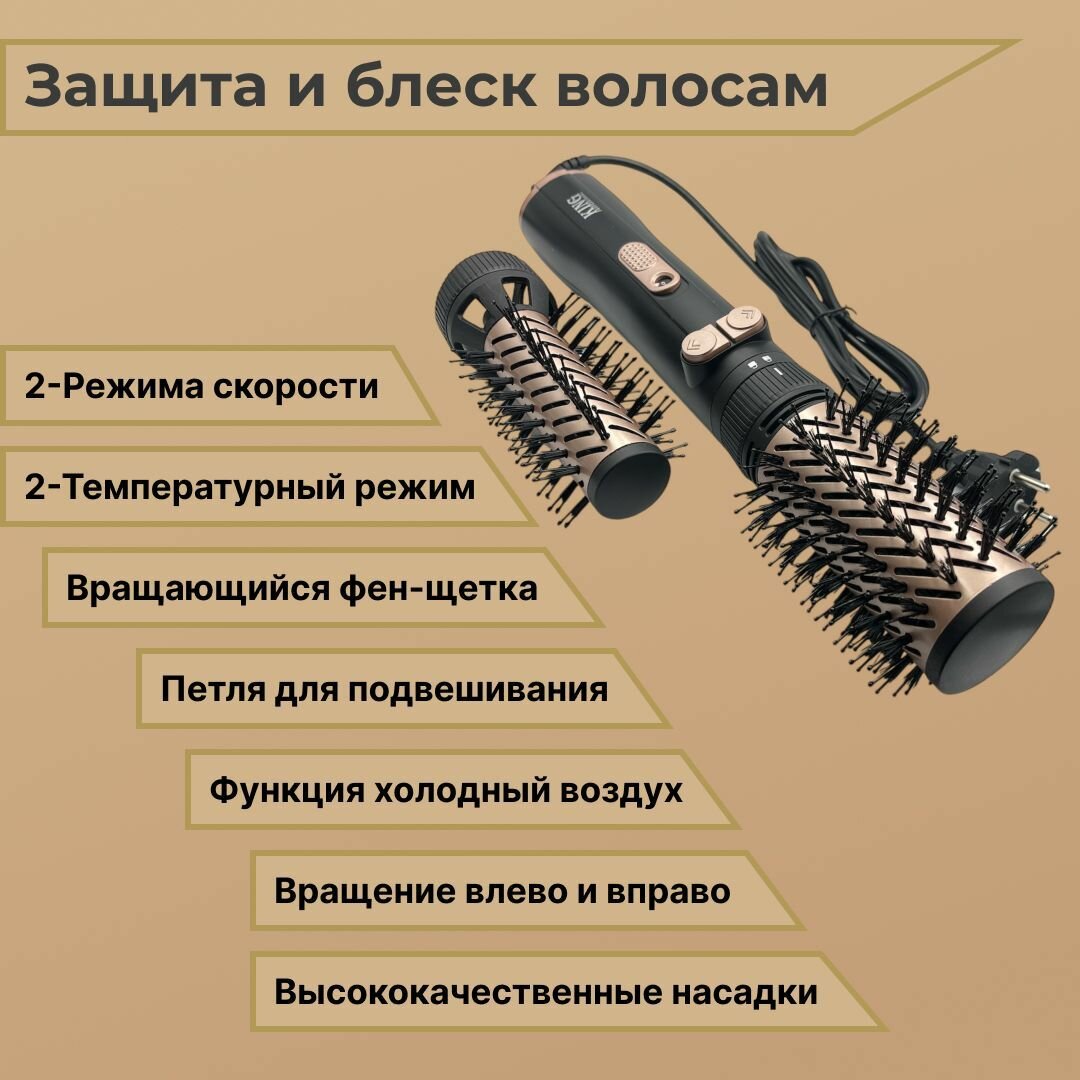 Защита и блеск волосам

KING

2-Режима скорости

2-Температурный режим

Вращающийся фен-щетка

Петля для подвешивания

Функция холодный воздух

Вращение влево и вправо

Высококачественные насадки