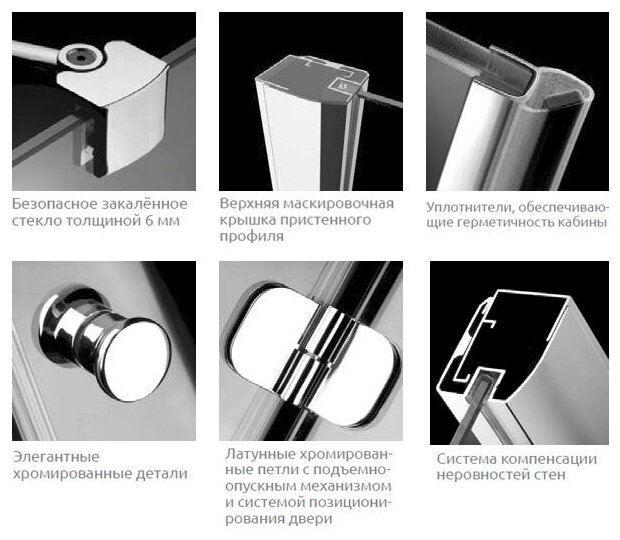 Безопасное закалённое стекло толщиной 6 мм

Верхняя маскировочная крышка пристенного профиля

Уплотнители, обеспечивающие герметичность кабины

Элегантные хромированные детали

Латунные хромированные петли с подъемно-опускным механизмом и системой позиционирования двери

Система компенсации неровностей стен