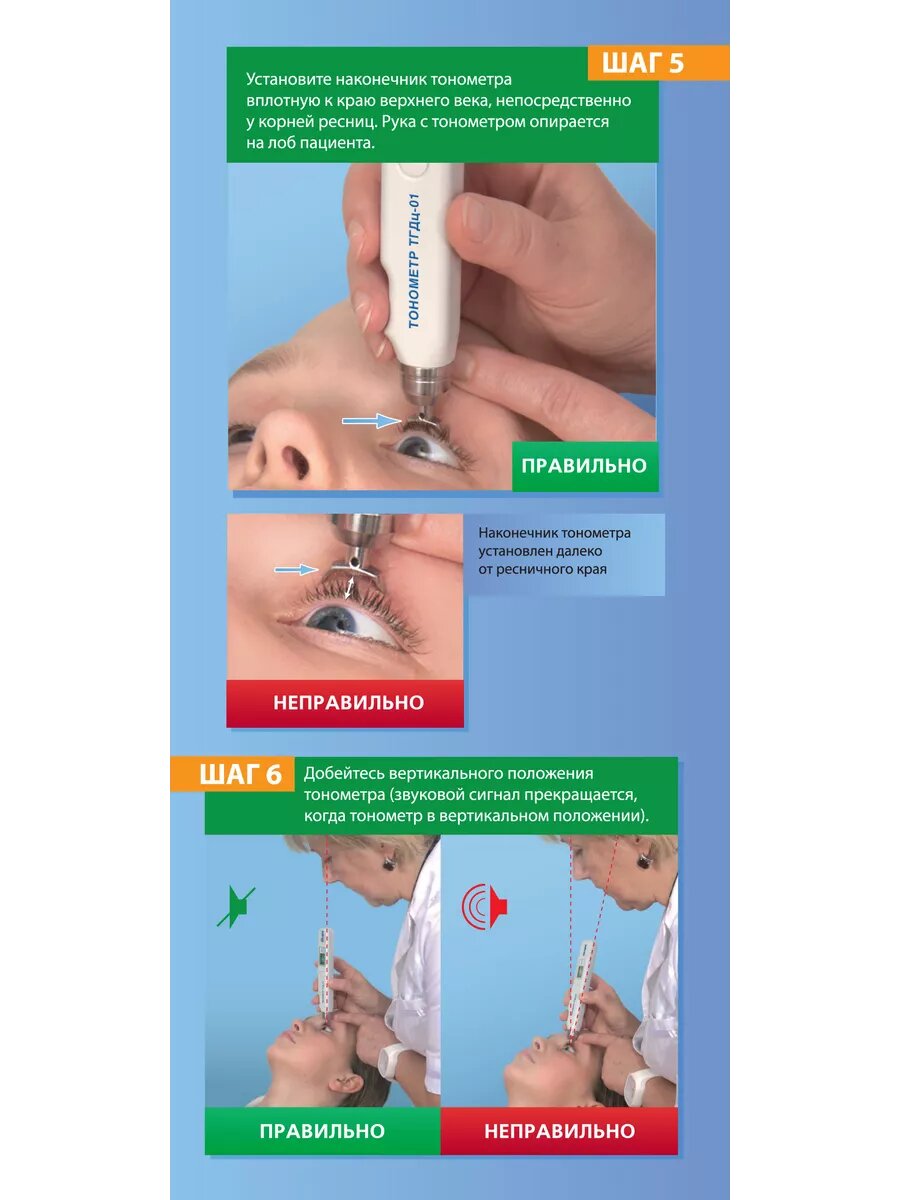 ШАГ 5

Установите наконечник тонометра вплотную к краю верхнего века, непосредственно у корней ресниц. Рука с тонометром опирается на лоб пациента.

ТОНОМЕТР ТГДц-01

ПРАВИЛЬНО

Наконечник тонометра установлен далеко от ресничного края

НЕПРАВИЛЬНО

ШАГ 6

Добейтесь вертикального положения тонометра (звуковой сигнал прекращается, когда тонометр в вертикальном положении).

ПРАВИЛЬНО

НЕПРАВИЛЬНО