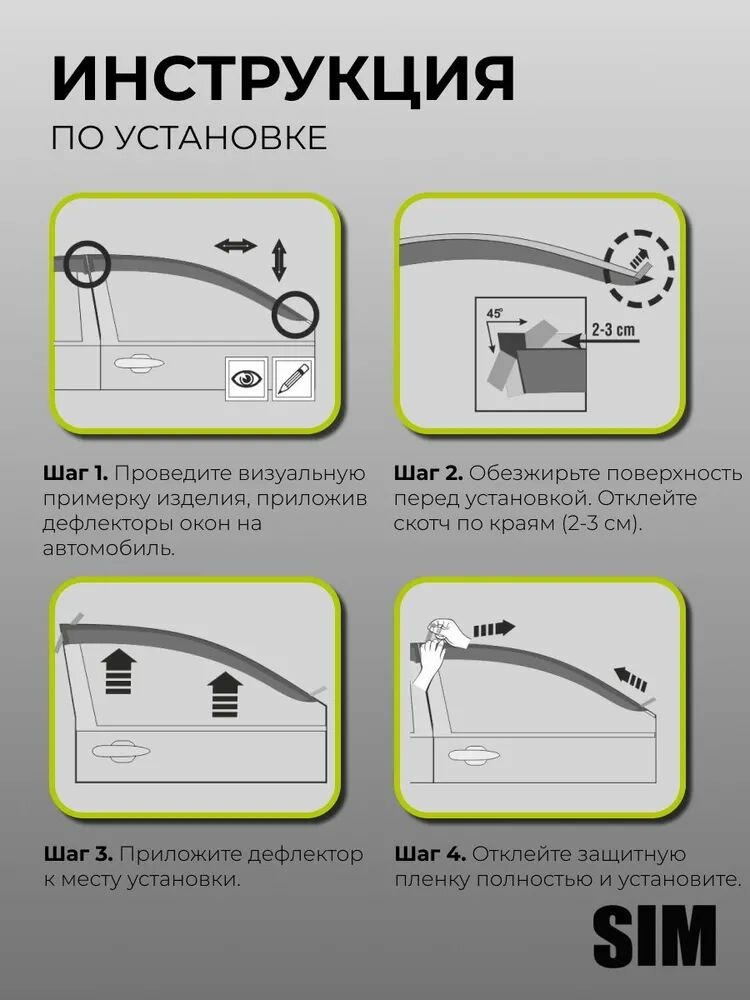 ИНСТРУКЦИЯ
ПО УСТАНОВКЕ

45°
2-3 cm

**Шаг 1.** Проведите визуальную примерку изделия, приложив дефлекторы окон на автомобиль.

**Шаг 2.** Обезжирьте поверхность перед установкой. Отклейте скотч по краям (2-3 см).

**Шаг 3.** Приложите дефлектор к месту установки.

**Шаг 4.** Отклейте защитную пленку полностью и установите.

SIM