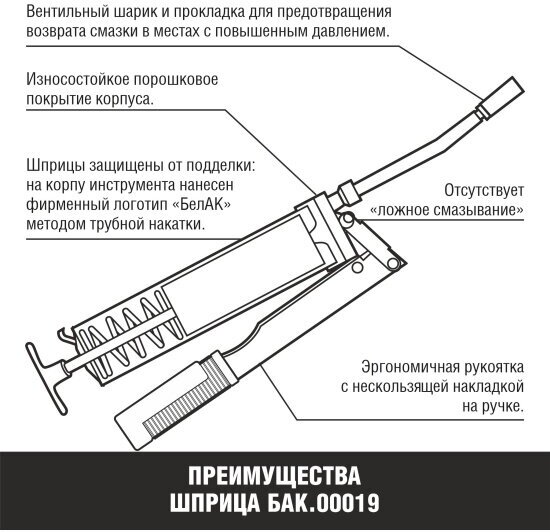 Вентильный шарик и прокладка для предотвращения возврата смазки в местах с повышенным давлением.

Износостойкое порошковое покрытие корпуса.

Шприцы защищены от подделки: на корпу инструмента нанесен фирменный логотип «БелАК» методом трубной накатки.

Отсутствует «ложное смазывание»

Эргономичная рукоятка с нескользящей накладкой на ручке.

ПРЕИМУЩЕСТВА ШПРИЦА БАК.00019