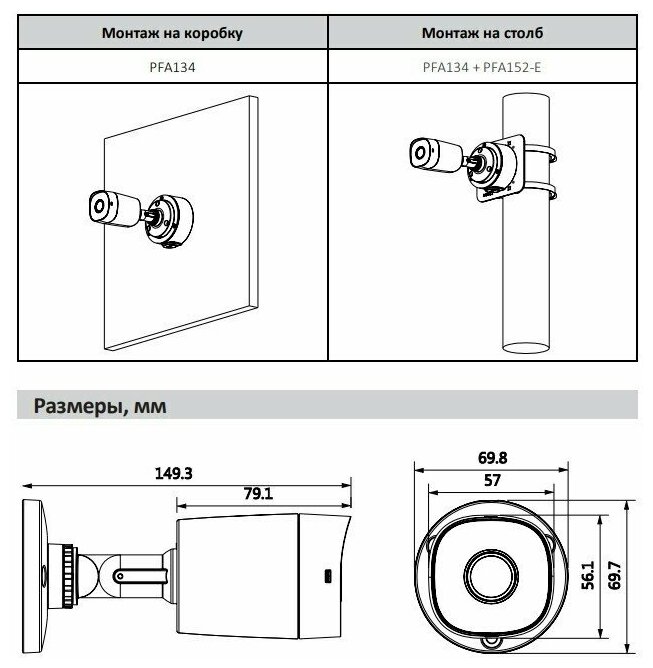 | Монтаж на коробку | Монтаж на столб |
|---|---|
| PFA134 | PFA134 + PFA152-E |

Размеры, мм

149.3
79.1

69.8
57
56.1
69.7