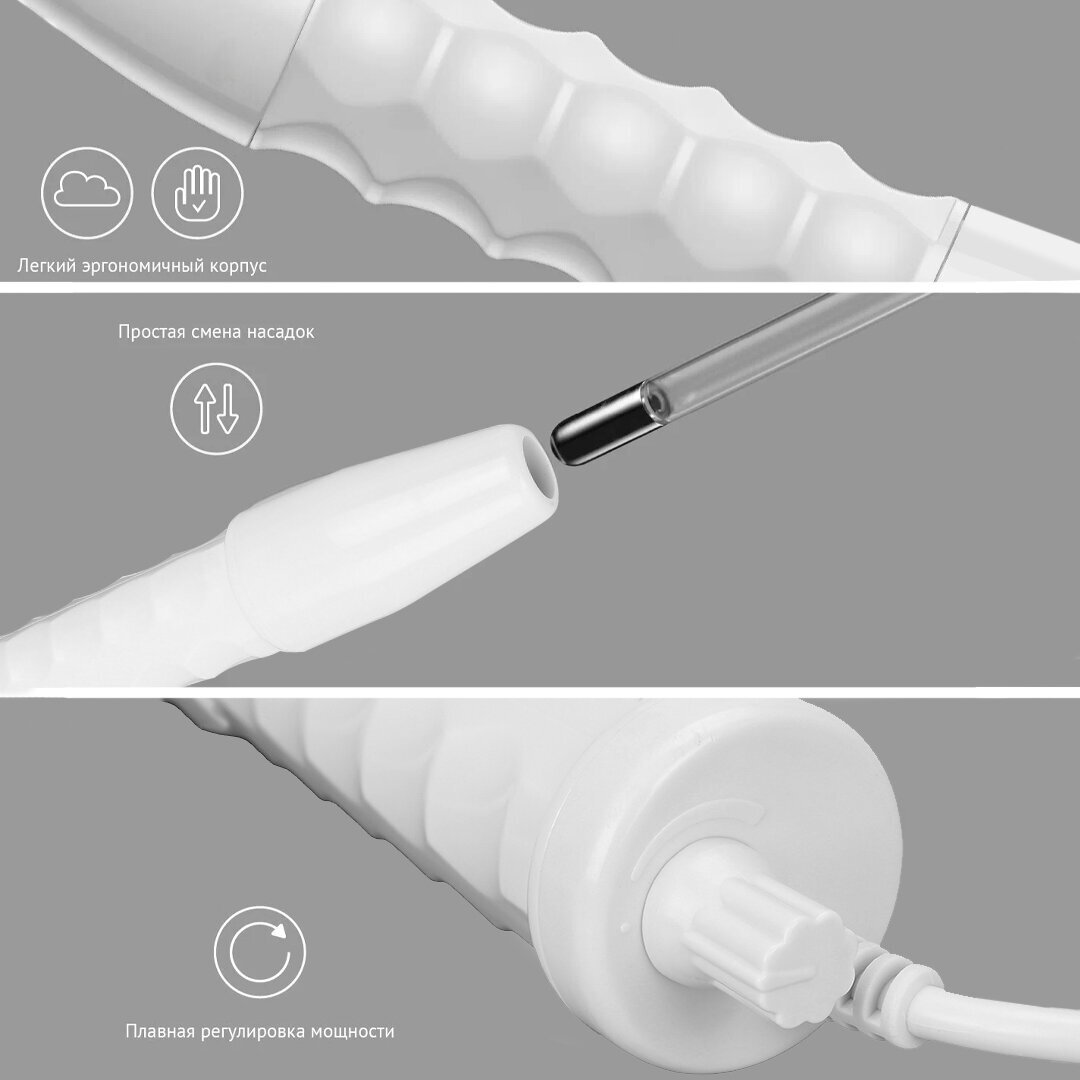 Легкий эргономичный корпус

Простая смена насадок

Плавная регулировка мощности