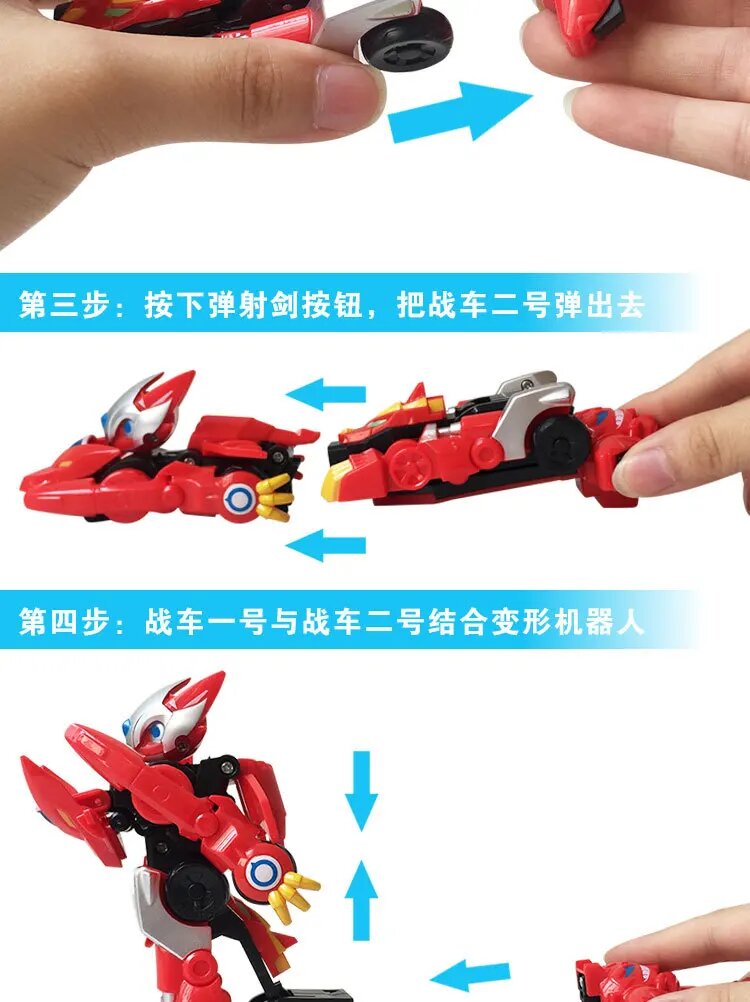 第三步：按下弹射剑按钮，把战车二号弹出去

第四步：战车一号与战车二号结合变形机器人