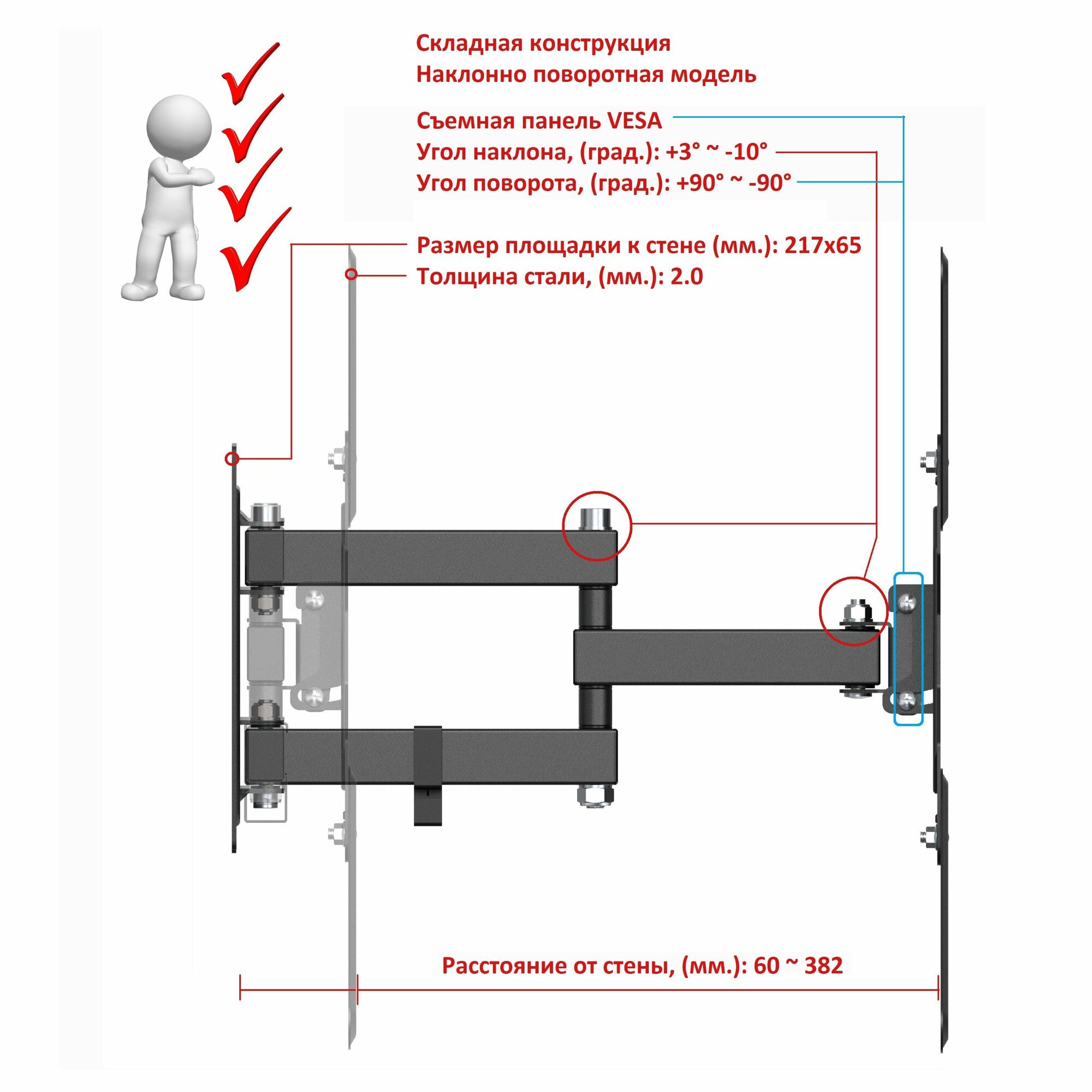 Складная конструкция
Наклонно поворотная модель

Съемная панель VESA
Угол наклона, (град.): +3° ~ -10°
Угол поворота, (град.): +90° ~ -90°

Размер площадки к стене (мм.): 217x65
Толщина стали, (мм.): 2.0

Расстояние от стены, (мм.): 60 ~ 382