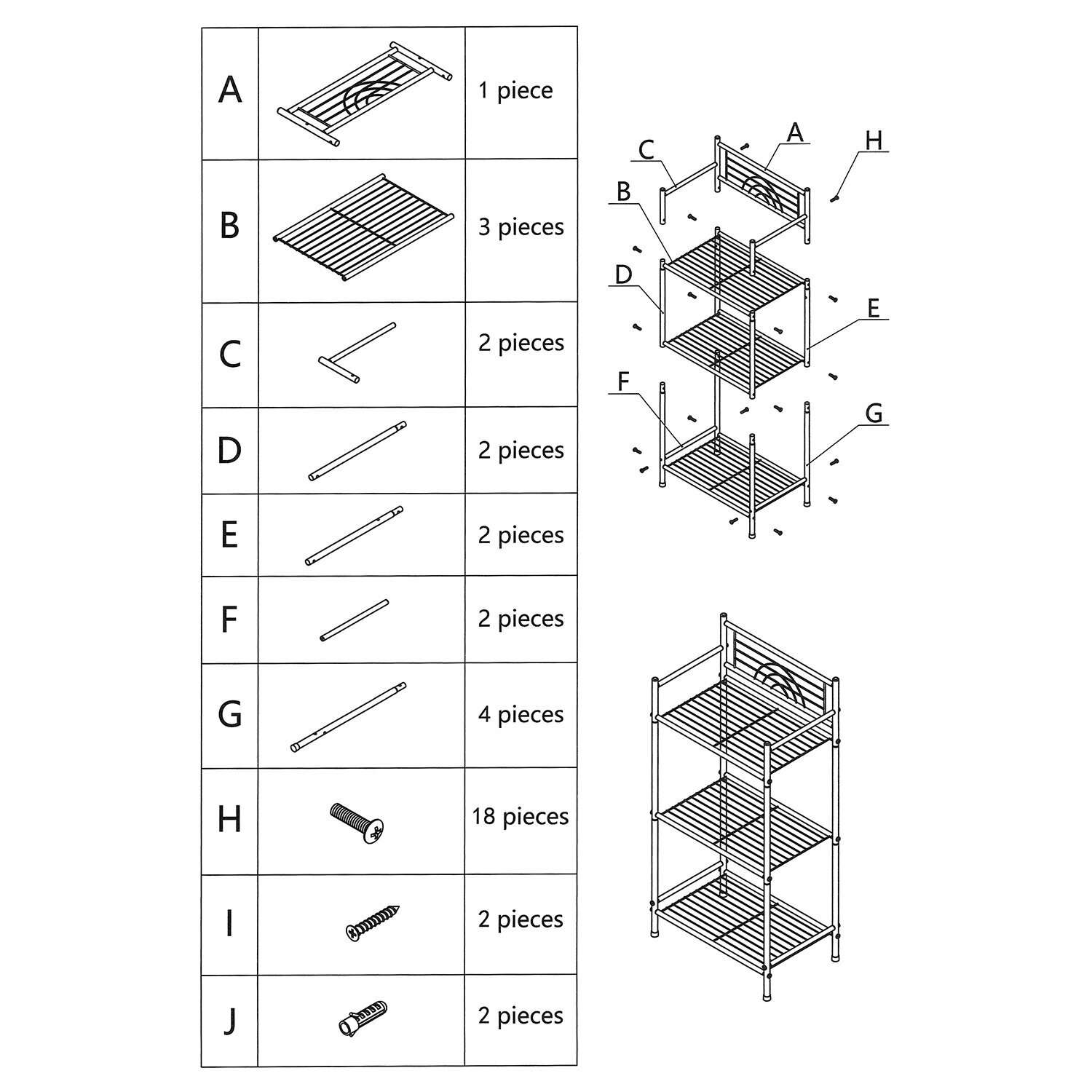 | A | | 1 piece |
|---|---|---|
| B | | 3 pieces |
| C | | 2 pieces |
| D | | 2 pieces |
| E | | 2 pieces |
| F | | 2 pieces |
| G | | 4 pieces |
| H | | 18 pieces |
| I | | 2 pieces |
| J | | 2 pieces |

C A H B D E F G