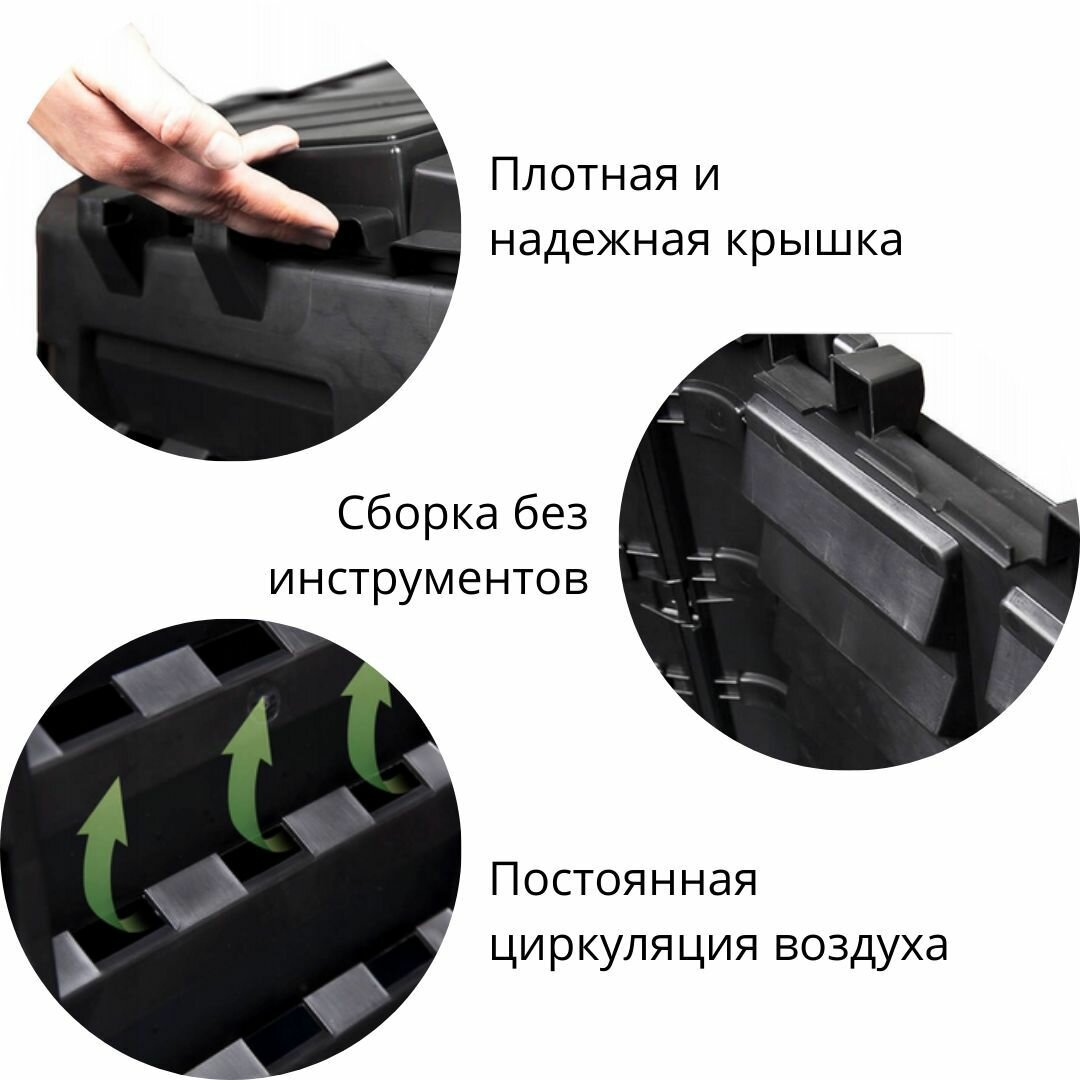 Плотная и надежная крышка

Сборка без инструментов

Постоянная циркуляция воздуха