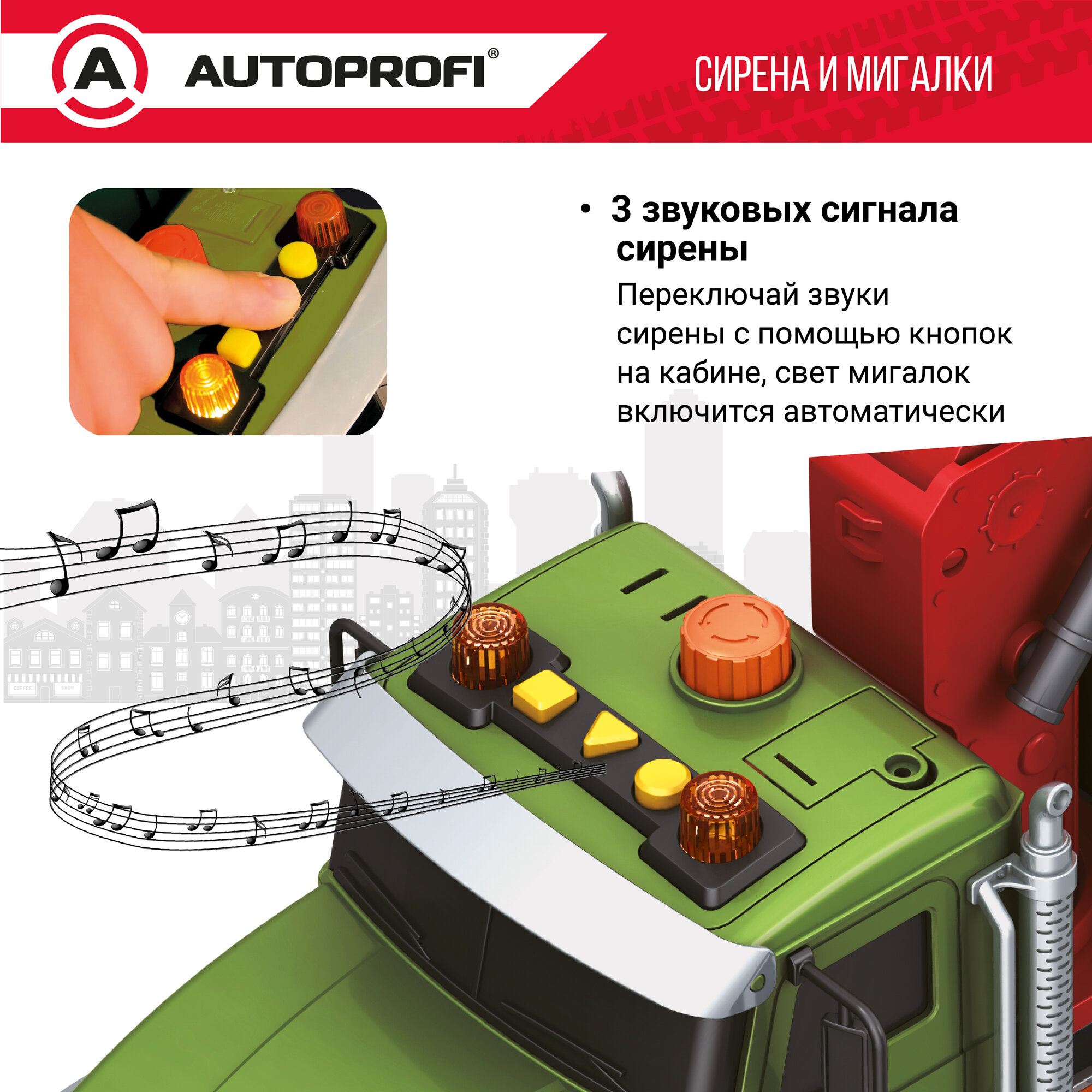 A AUTOPROFI®

СИРЕНА И МИГАЛКИ

• 3 звуковых сигнала сирены

Переключай звуки сирены с помощью кнопок на кабине, свет мигалок включится автоматически

COFFEE

SHOP