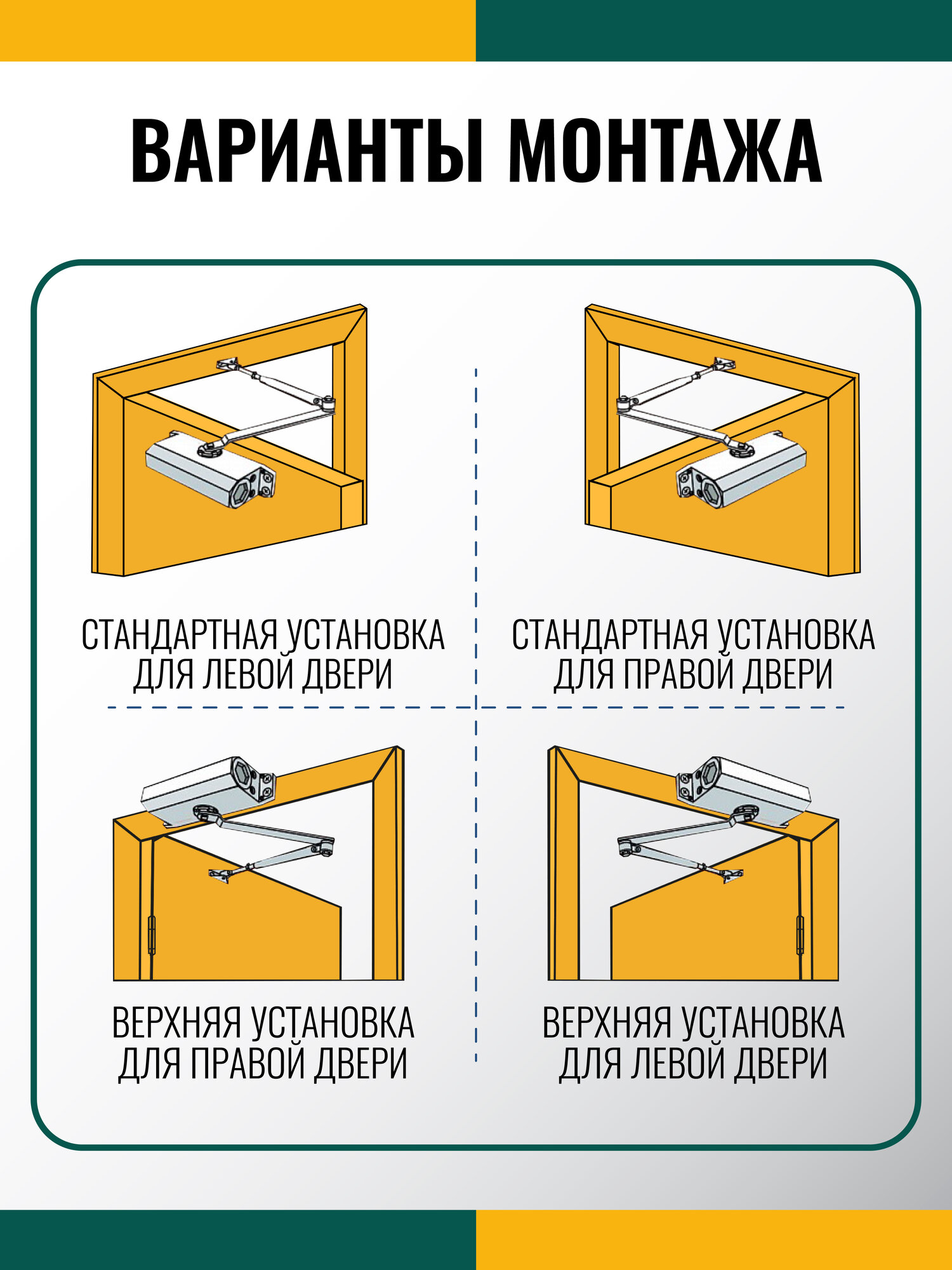 ВАРИАНТЫ МОНТАЖА

СТАНДАРТНАЯ УСТАНОВКА ДЛЯ ЛЕВОЙ ДВЕРИ

СТАНДАРТНАЯ УСТАНОВКА ДЛЯ ПРАВОЙ ДВЕРИ

ВЕРХНЯЯ УСТАНОВКА ДЛЯ ПРАВОЙ ДВЕРИ

ВЕРХНЯЯ УСТАНОВКА ДЛЯ ЛЕВОЙ ДВЕРИ