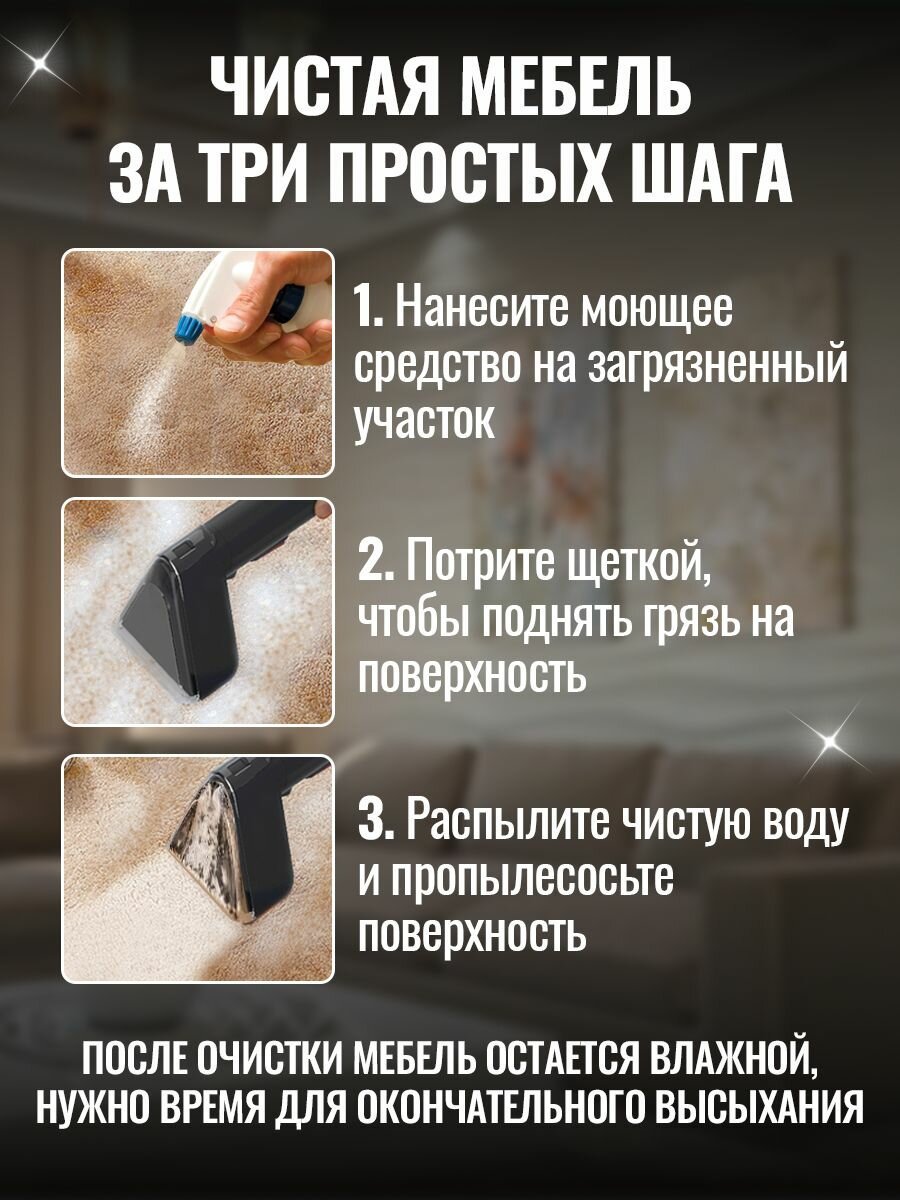 ЧИСТАЯ МЕБЕЛЬ ЗА ТРИ ПРОСТЫХ ШАГА

1. Нанесите моющее средство на загрязненный участок

2. Потрите щеткой, чтобы поднять грязь на поверхность

3. Распылите чистую воду и пропылесосьте поверхность

ПОСЛЕ ОЧИСТКИ МЕБЕЛЬ ОСТАЕТСЯ ВЛАЖНОЙ, НУЖНО ВРЕМЯ ДЛЯ ОКОНЧАТЕЛЬНОГО ВЫСЫХАНИЯ