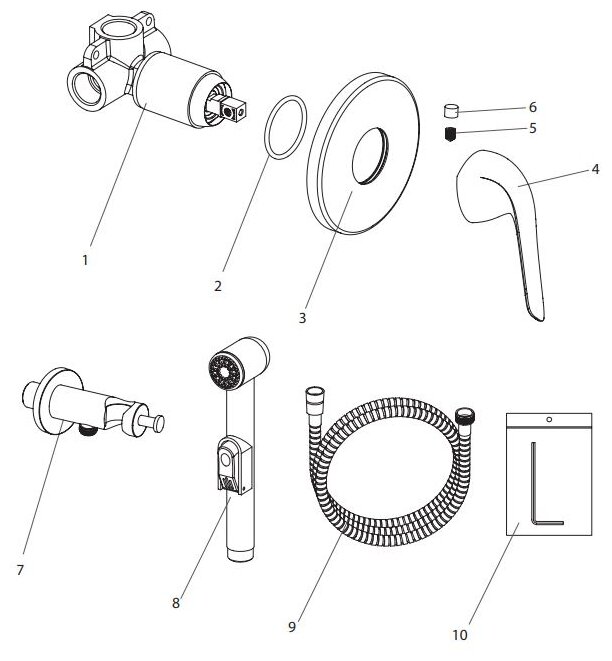 6
5
4
1
2
3
7
8
9
10