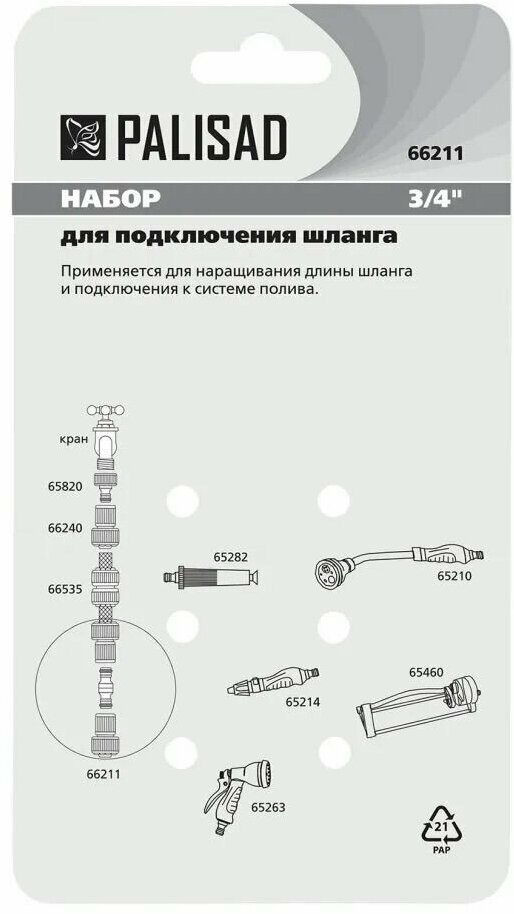 PALISAD

66211

НАБОР 3/4"

для подключения шланга

Применяется для наращивания длины шланга и подключения к системе полива.

кран

65820

66240

66535

66211

65282

65210

65214

65460

65263

21
PAP