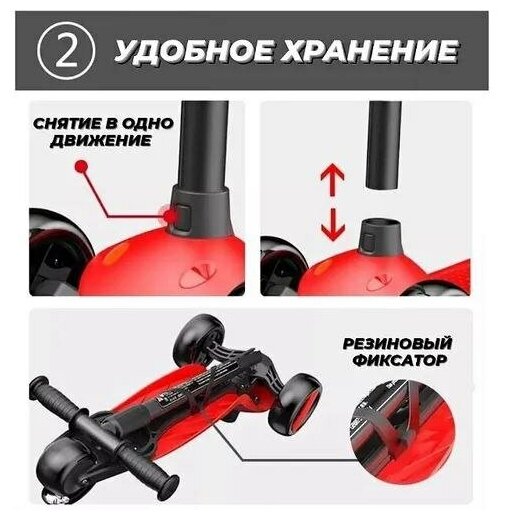 ② УДОБНОЕ ХРАНЕНИЕ

СНЯТИЕ В ОДНО ДВИЖЕНИЕ

РЕЗИНОВЫЙ ФИКСАТОР