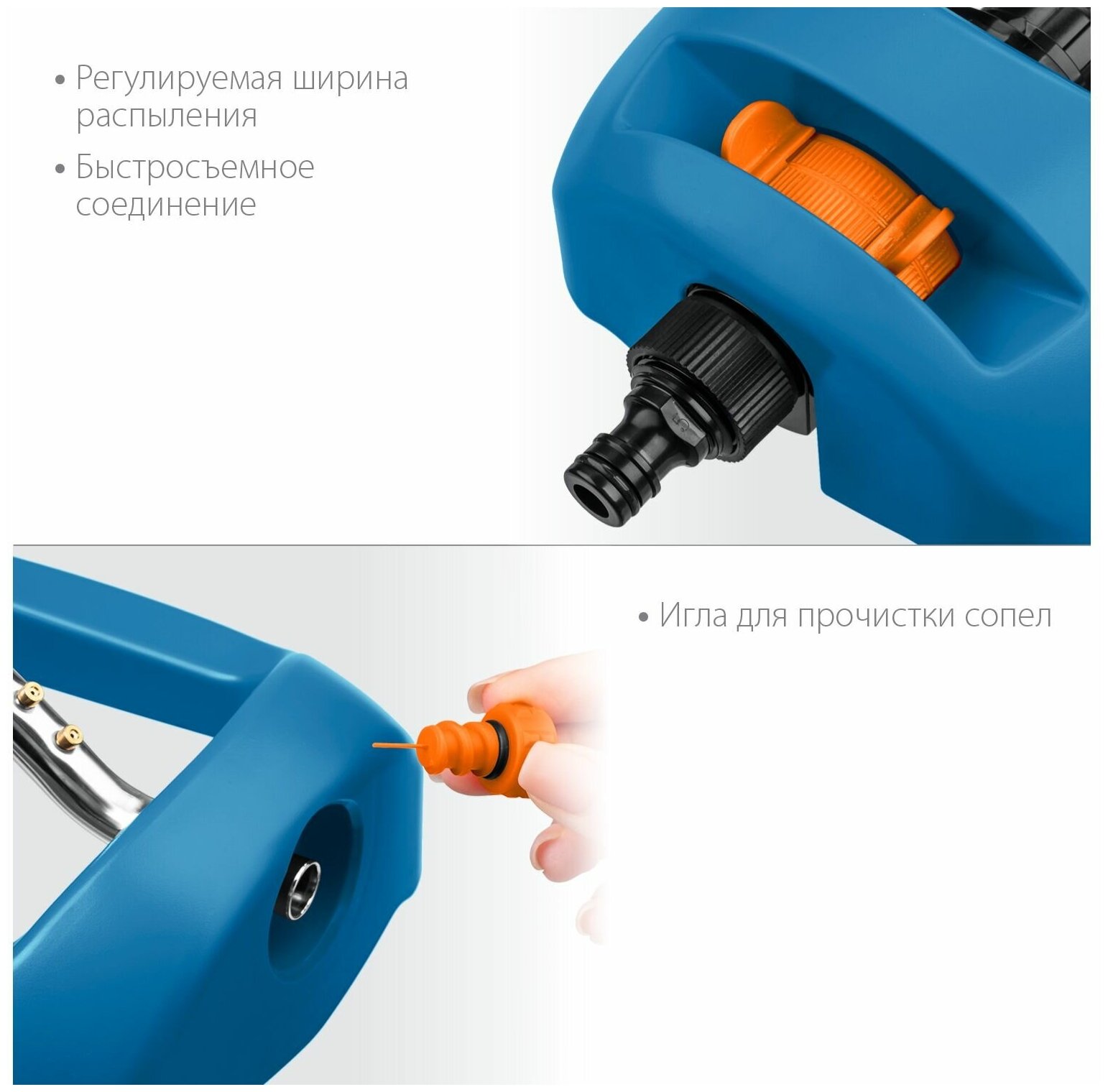 • Регулируемая ширина распыления

• Быстросъемное соединение

• Игла для прочистки сопел