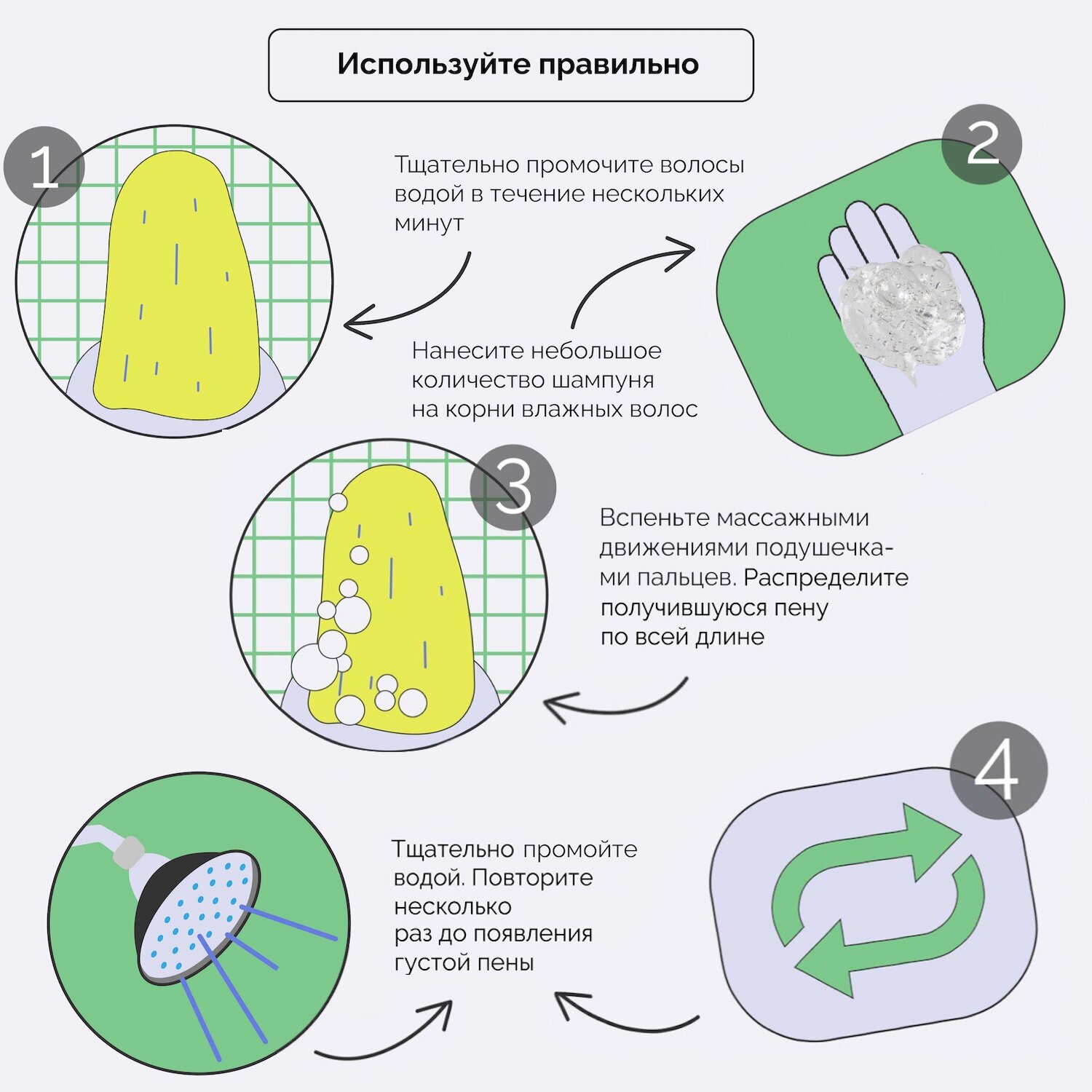 Используйте правильно

1

Тщательно промочите волосы водой в течение нескольких минут

2

Нанесите небольшое количество шампуня на корни влажных волос

3

Вспеньте массажными движениями подушечками пальцев. Распределите получившуюся пену по всей длине

4

Тщательно промойте водой. Повторите несколько раз до появления густой пены