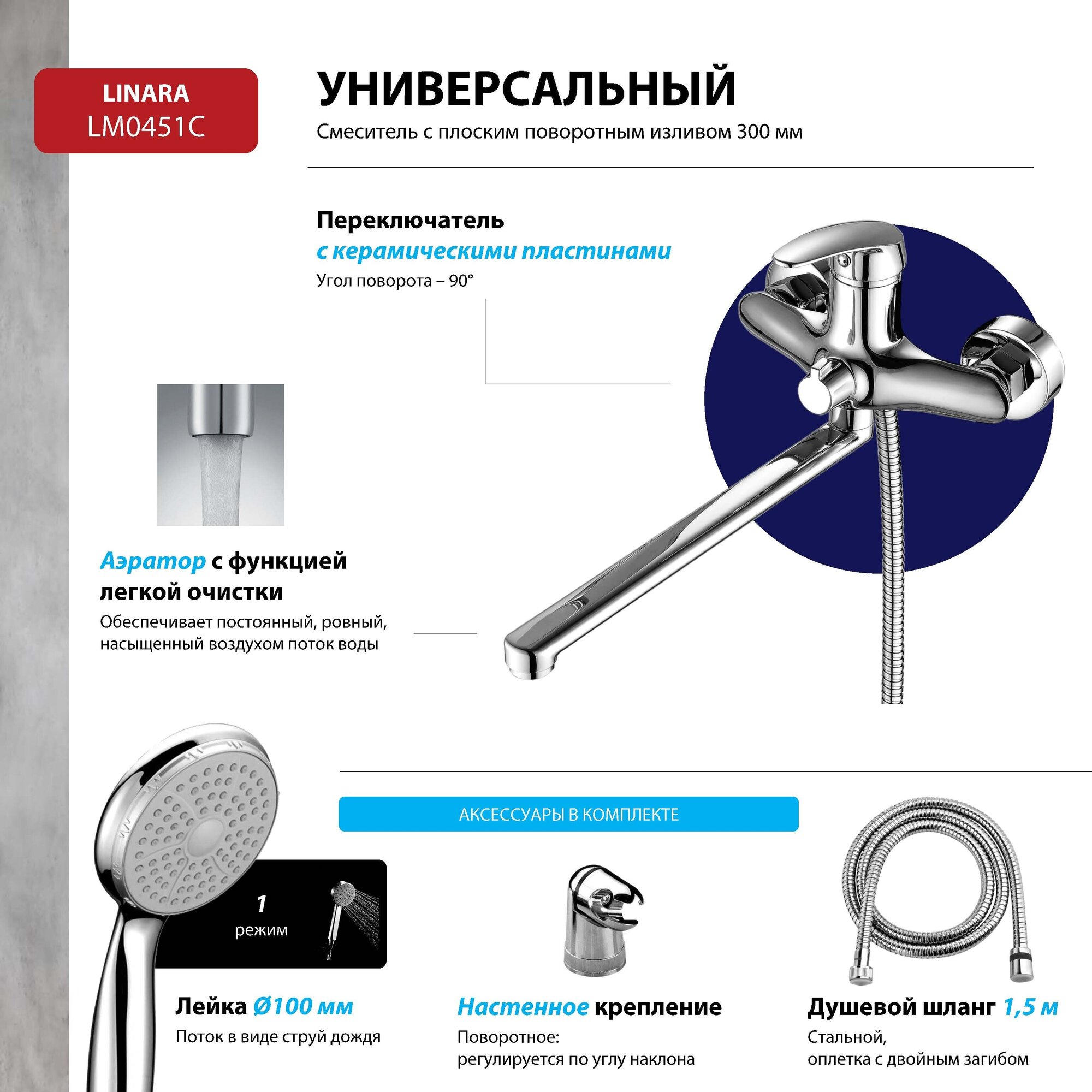 LINARA
LM0451C

УНИВЕРСАЛЬНЫЙ

Смеситель с плоским поворотным изливом 300 мм

Переключатель
с керамическими пластинами
Угол поворота – 90°

Аэратор с функцией легкой очистки
Обеспечивает постоянный, ровный, насыщенный воздухом поток воды

АКСЕССУАРЫ В КОМПЛЕКТЕ

1
режим

Лейка Ø100 мм
Поток в виде струй дождя

Настенное крепление
Поворотное:
регулируется по углу наклона

Душевой шланг 1,5 м
Стальной,
оплетка с двойным загибом