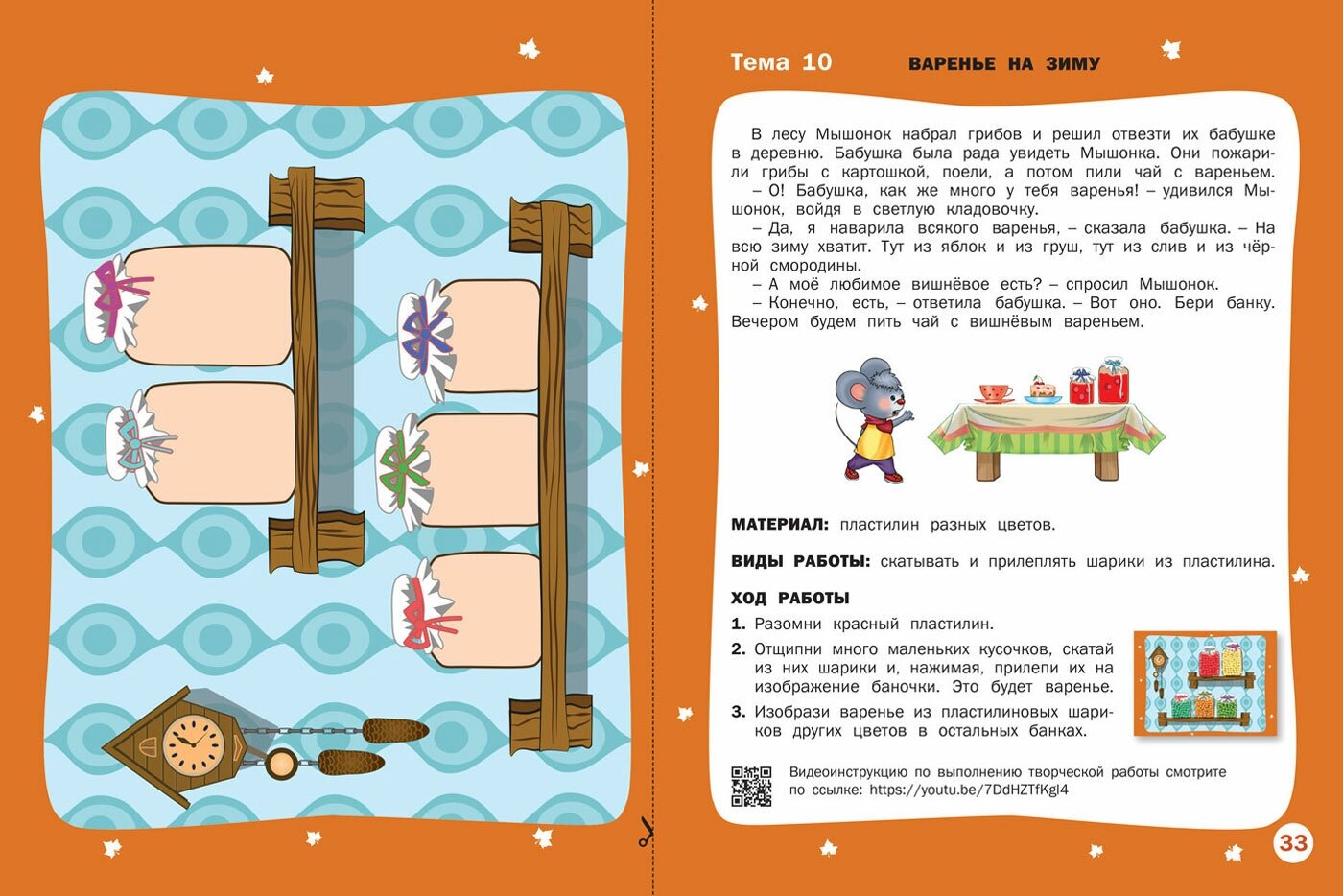 Тема 10 ВАРЕНЬЕ НА ЗИМУ

В лесу Мышонок набрал грибов и решил отвезти их бабушке в деревню. Бабушка была рада увидеть Мышонка. Они пожарили грибы с картошкой, поели, а потом пили чай с вареньем.
– О! Бабушка, как же много у тебя варенья! – удивился Мышонок, войдя в светлую кладовочку.
– Да, я наварила всякого варенья, – сказала бабушка. – На всю зиму хватит. Тут из яблок и из груш, тут из слив и из чёрной смородины.
– А моё любимое вишнёвое есть? – спросил Мышонок.
– Конечно, есть, – ответила бабушка. – Вот оно. Бери банку. Вечером будем пить чай с вишнёвым вареньем.

МАТЕРИАЛ: пластилин разных цветов.

ВИДЫ РАБОТЫ: скатывать и прилеплять шарики из пластилина.

ХОД РАБОТЫ
1. Разомни красный пластилин.
2. Отщипни много маленьких кусочков, скатай из них шарики и, нажимая, прилепи их на изображение баночки. Это будет варенье.
3. Изобрази варенье из пластилиновых шариков других цветов в остальных банках.

Видеоинструкцию по выполнению творческой работы смотрите по ссылке: https://youtu.be/7DdHZTfKgl4

33