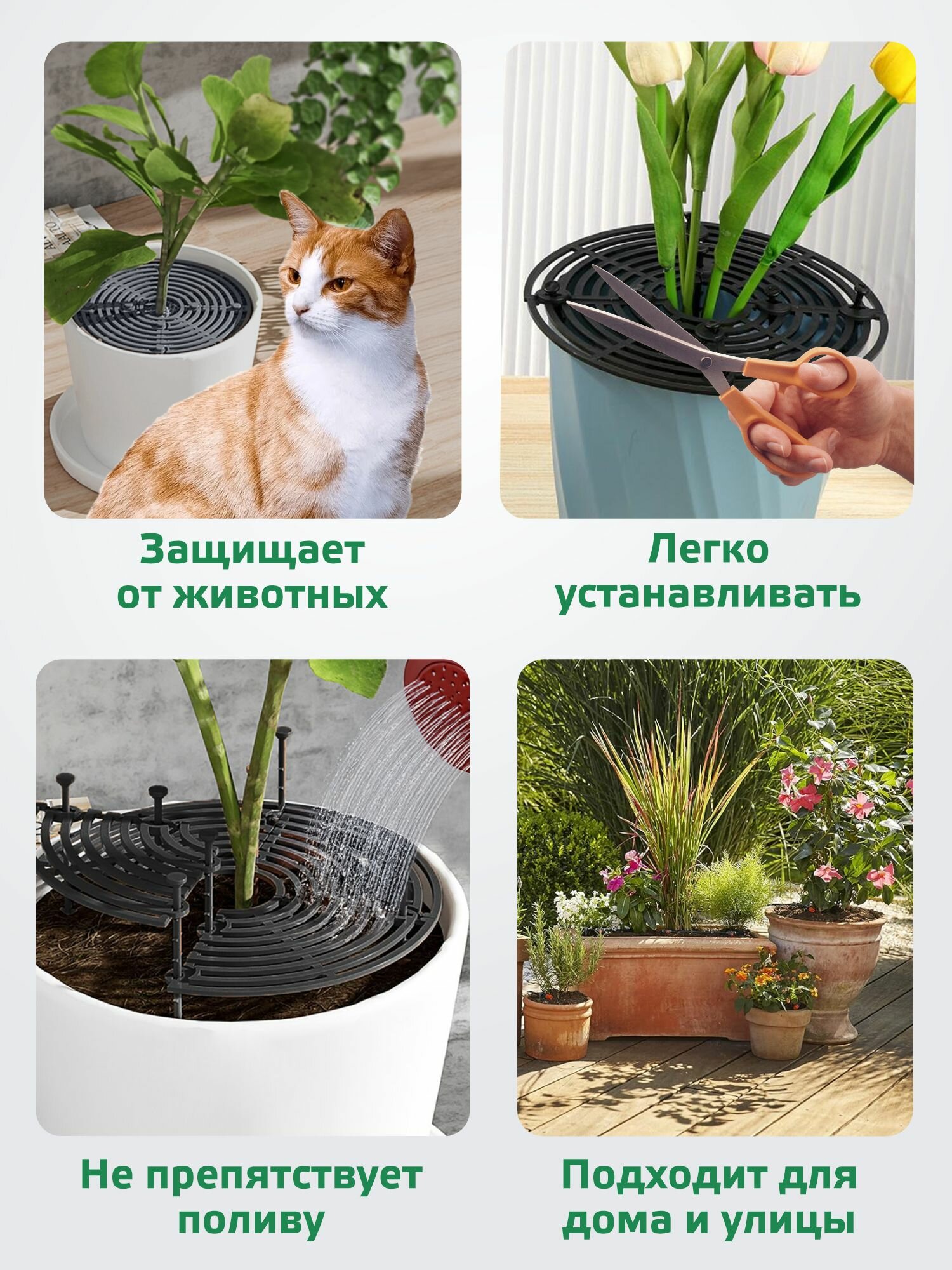 Защищает от животных

Легко устанавливать

Не препятствует поливу

Подходит для дома и улицы