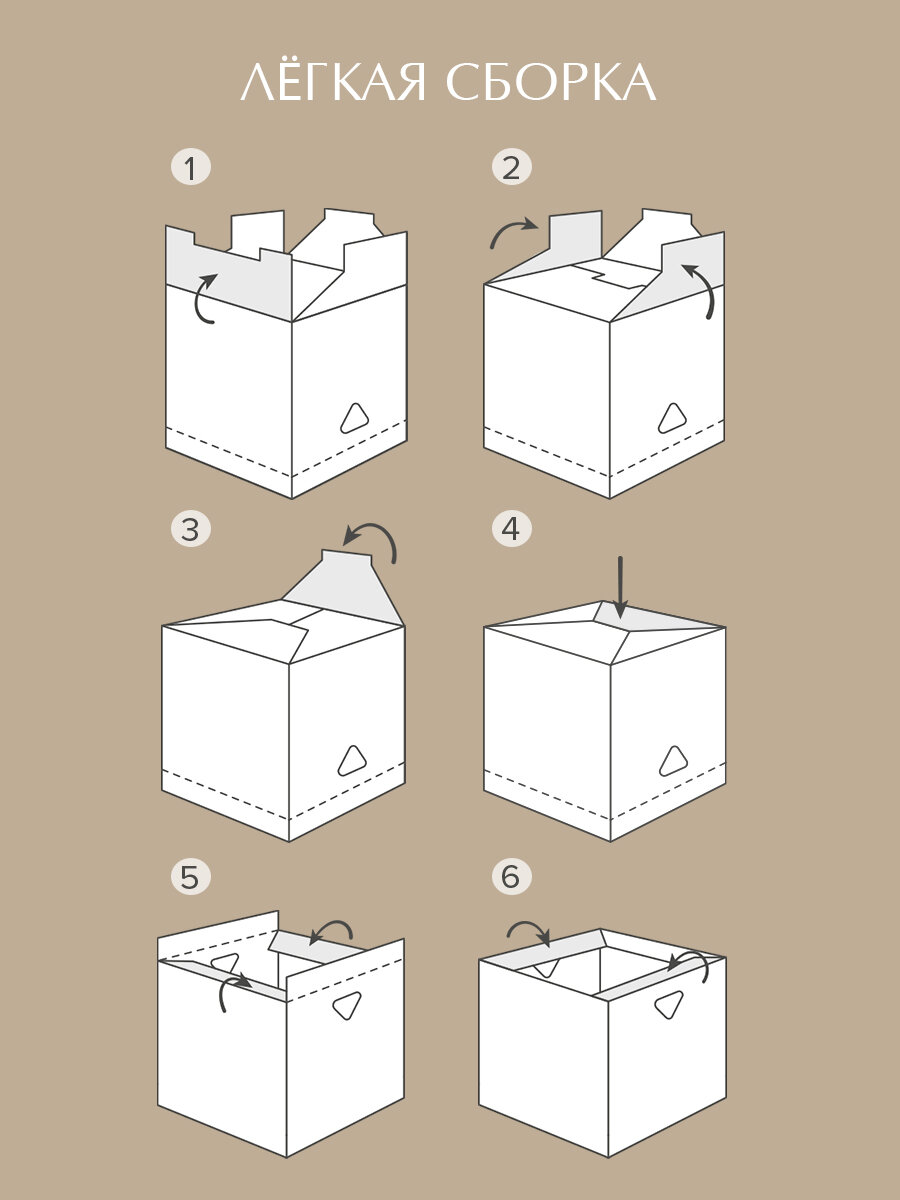 ЛЁГКАЯ СБОРКА

1

2

3

4

5

6