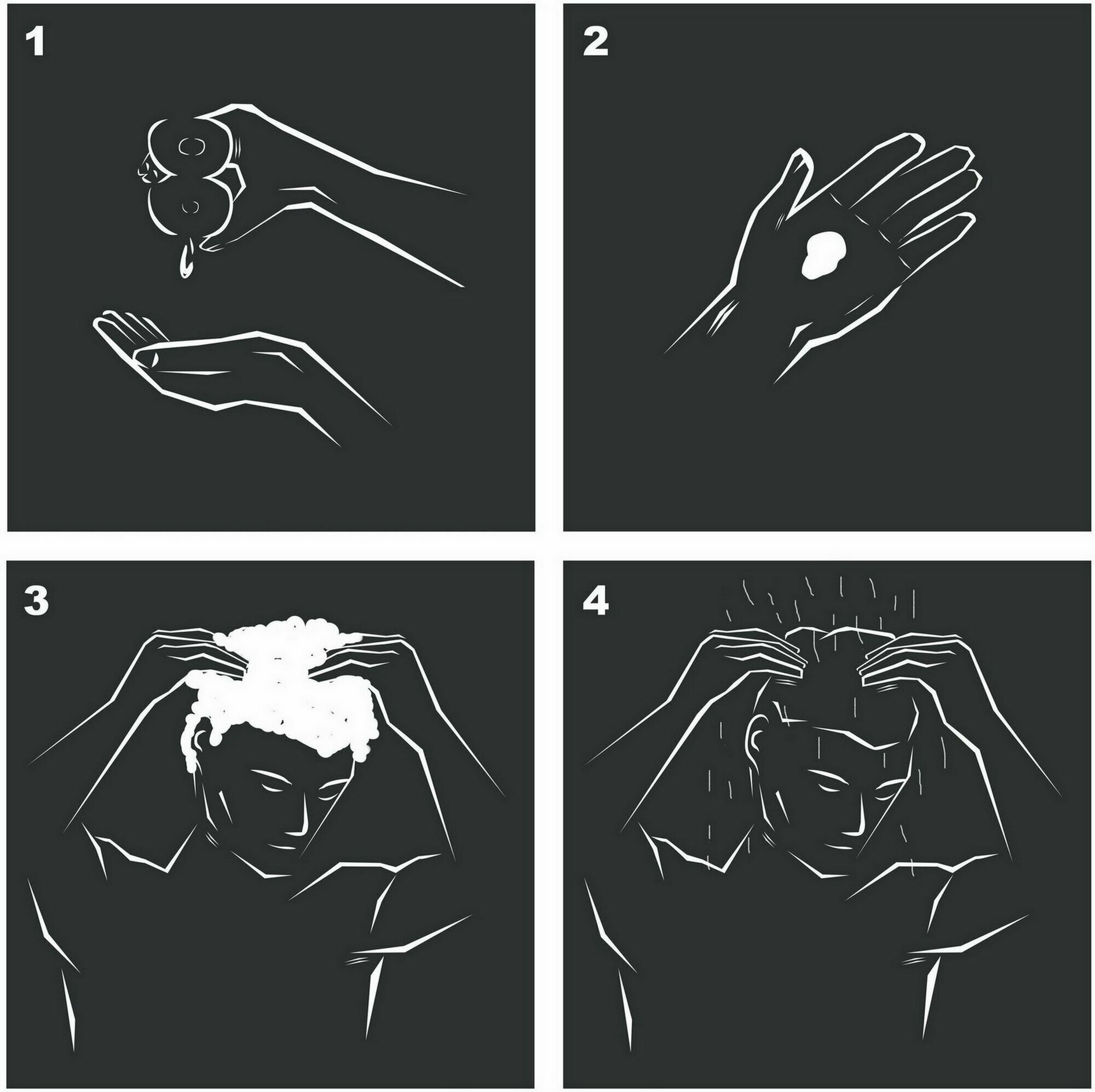 1

2

3

4