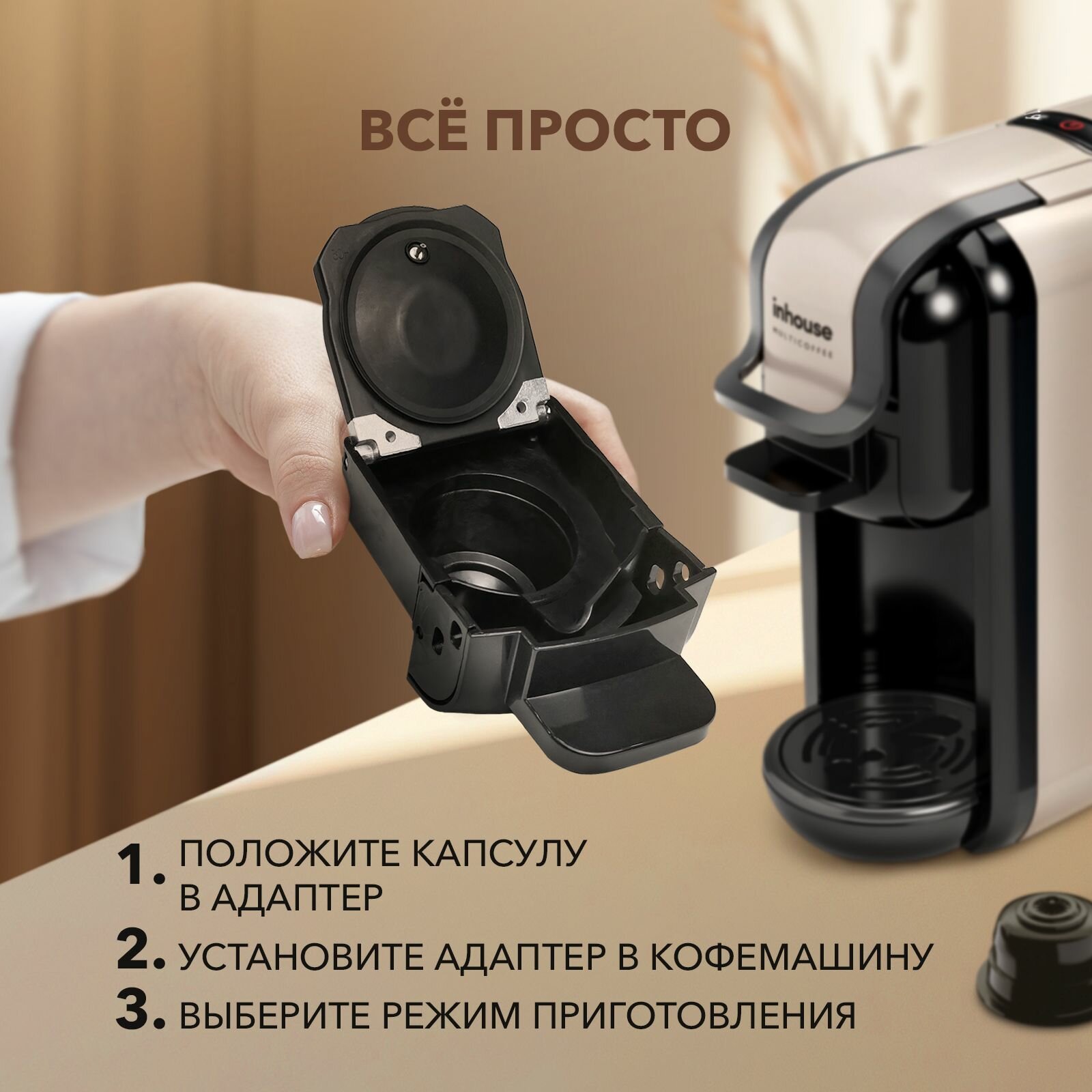 ВСЁ ПРОСТО

inhouse
MULTICOFFEE

1. ПОЛОЖИТЕ КАПСУЛУ В АДАПТЕР
2. УСТАНОВИТЕ АДАПТЕР В КОФЕМАШИНУ
3. ВЫБЕРИТЕ РЕЖИМ ПРИГОТОВЛЕНИЯ