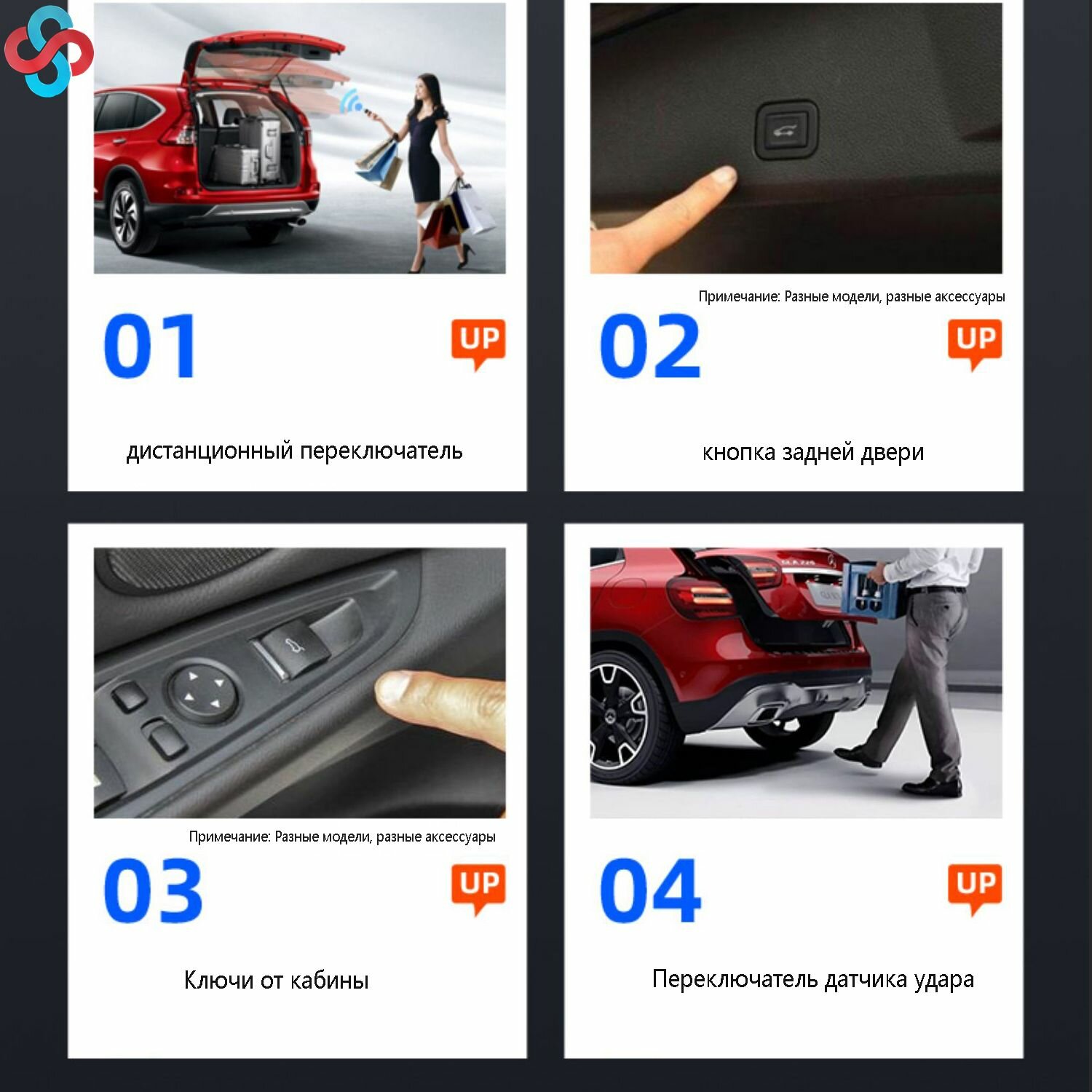 01

UP

дистанционный переключатель

Примечание: Разные модели, разные аксессуары

02

UP

кнопка задней двери

Примечание: Разные модели, разные аксессуары

03

UP

Ключи от кабины

04

UP

Переключатель датчика удара