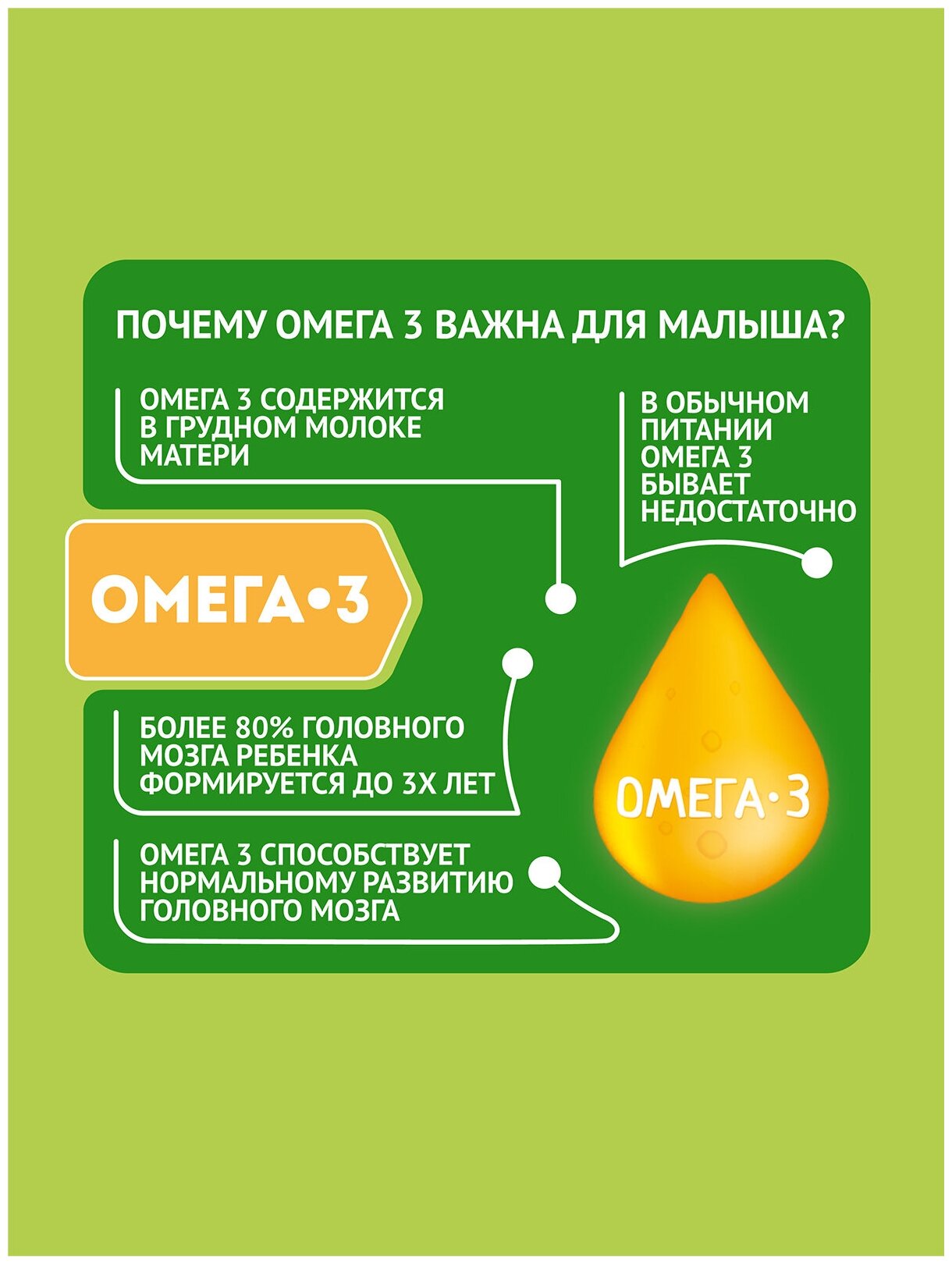 ПОЧЕМУ ОМЕГА 3 ВАЖНА ДЛЯ МАЛЫША?

ОМЕГА 3 СОДЕРЖИТСЯ В ГРУДНОМ МОЛОКЕ МАТЕРИ

В ОБЫЧНОМ ПИТАНИИ ОМЕГА 3 БЫВАЕТ НЕДОСТАТОЧНО

ОМЕГА•3

БОЛЕЕ 80% ГОЛОВНОГО МОЗГА РЕБЕНКА ФОРМИРУЕТСЯ ДО 3Х ЛЕТ

ОМЕГА•3

ОМЕГА 3 СПОСОБСТВУЕТ НОРМАЛЬНОМУ РАЗВИТИЮ ГОЛОВНОГО МОЗГА