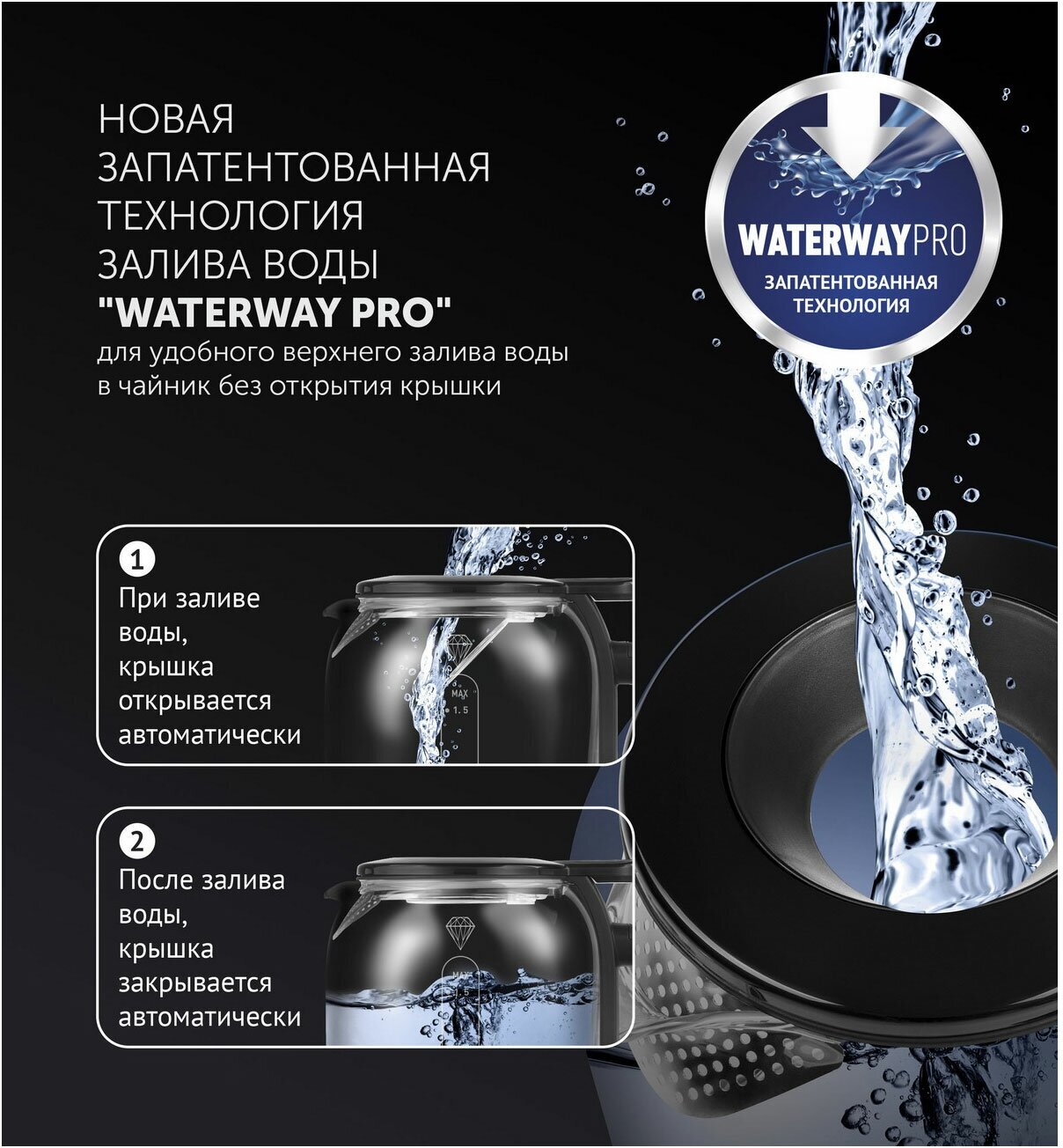 НОВАЯ ЗАПАТЕНТОВАННАЯ ТЕХНОЛОГИЯ ЗАЛИВА ВОДЫ "WATERWAY PRO"
для удобного верхнего залива воды в чайник без открытия крышки

WATERWAYPRO
ЗАПАТЕНТОВАННАЯ ТЕХНОЛОГИЯ

1
При заливе воды, крышка открывается автоматически

MAX
1.5

2
После залива воды, крышка закрывается автоматически

MAX
1.5