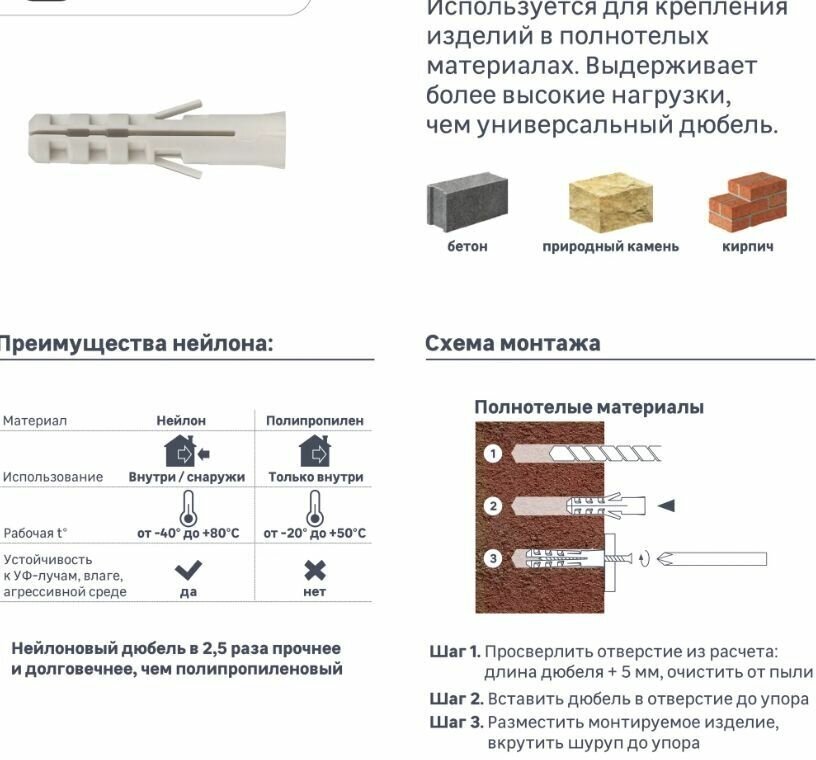 Используется для крепления изделий в полнотелых материалах. Выдерживает более высокие нагрузки, чем универсальный дюбель.

бетон
природный камень
кирпич

Преимущества нейлона:

| Материал | Нейлон | Полипропилен |
|---|---|---|
| Использование | Внутри / снаружи | Только внутри |
| Рабочая t° | от -40° до +80°C | от -20° до +50°C |
| Устойчивость к УФ-лучам, влаге, агрессивной среде | да | нет |

Нейлоновый дюбель в 2,5 раза прочнее и долговечнее, чем полипропиленовый

Схема монтажа

Полнотелые материалы

1
2
3

Шаг 1. Просверлить отверстие из расчета: длина дюбеля + 5 мм, очистить от пыли
Шаг 2. Вставить дюбель в отверстие до упора
Шаг 3. Разместить монтируемое изделие, вкрутить шуруп до упора