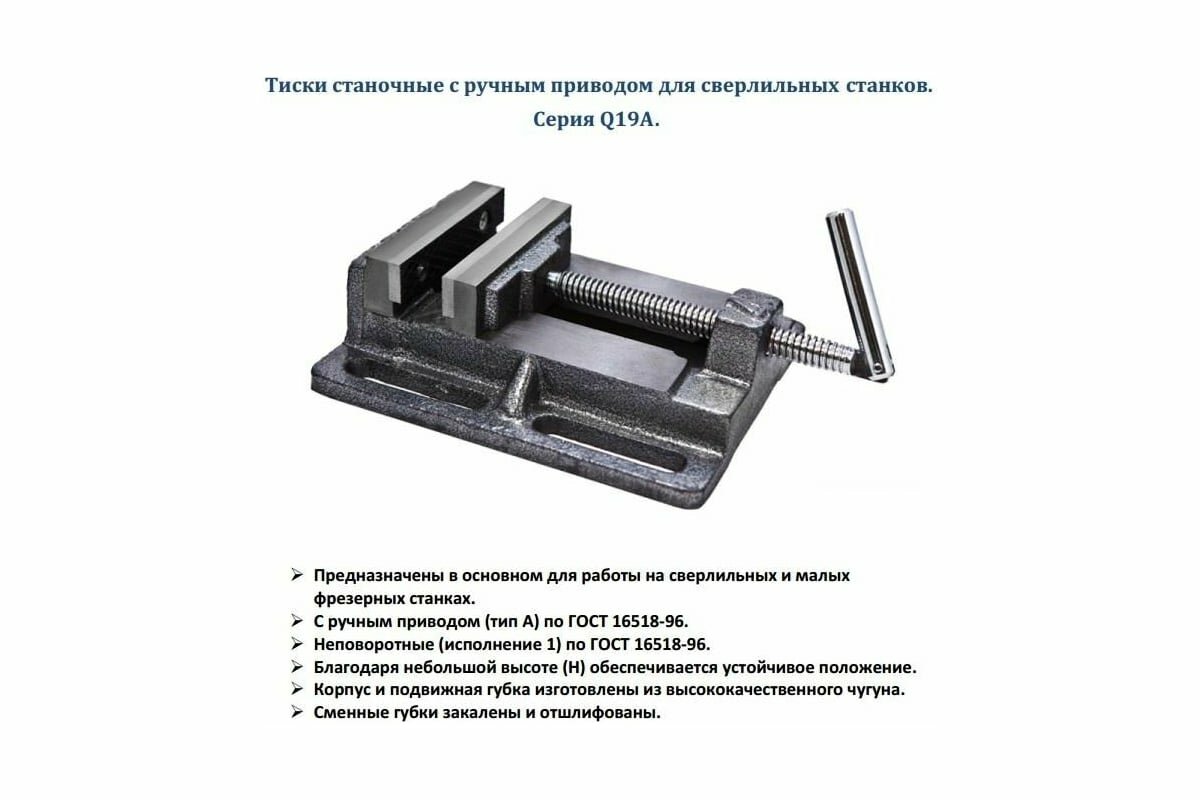 Тиски станочные с ручным приводом для сверлильных станков.
Серия Q19A.

➢ Предназначены в основном для работы на сверлильных и малых фрезерных станках.
➢ С ручным приводом (тип А) по ГОСТ 16518-96.
➢ Неповоротные (исполнение 1) по ГОСТ 16518-96.
➢ Благодаря небольшой высоте (Н) обеспечивается устойчивое положение.
➢ Корпус и подвижная губка изготовлены из высококачественного чугуна.
➢ Сменные губки закалены и отшлифованы.