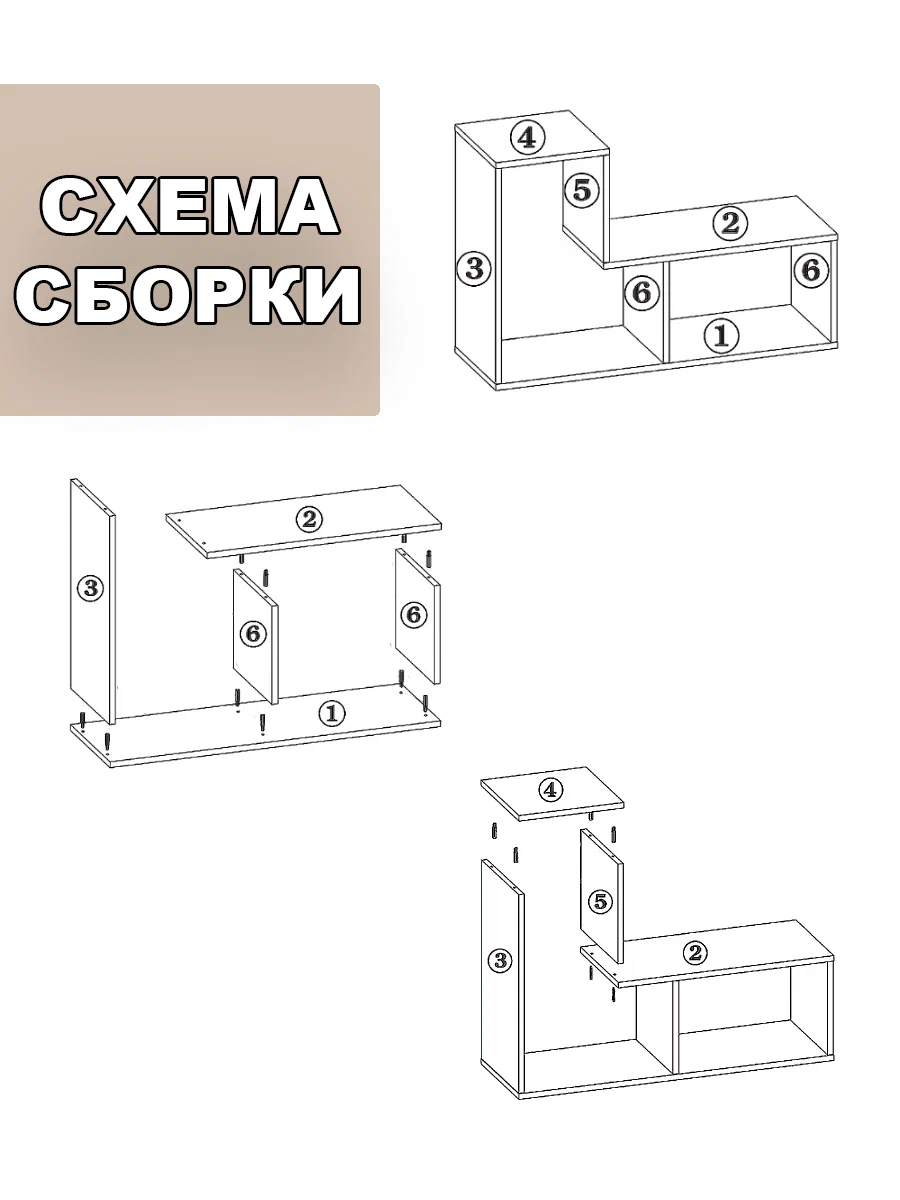 СХЕМА СБОРКИ

4
5
2
3
6
6
1

2
3
6
6
1

4
5
3
2