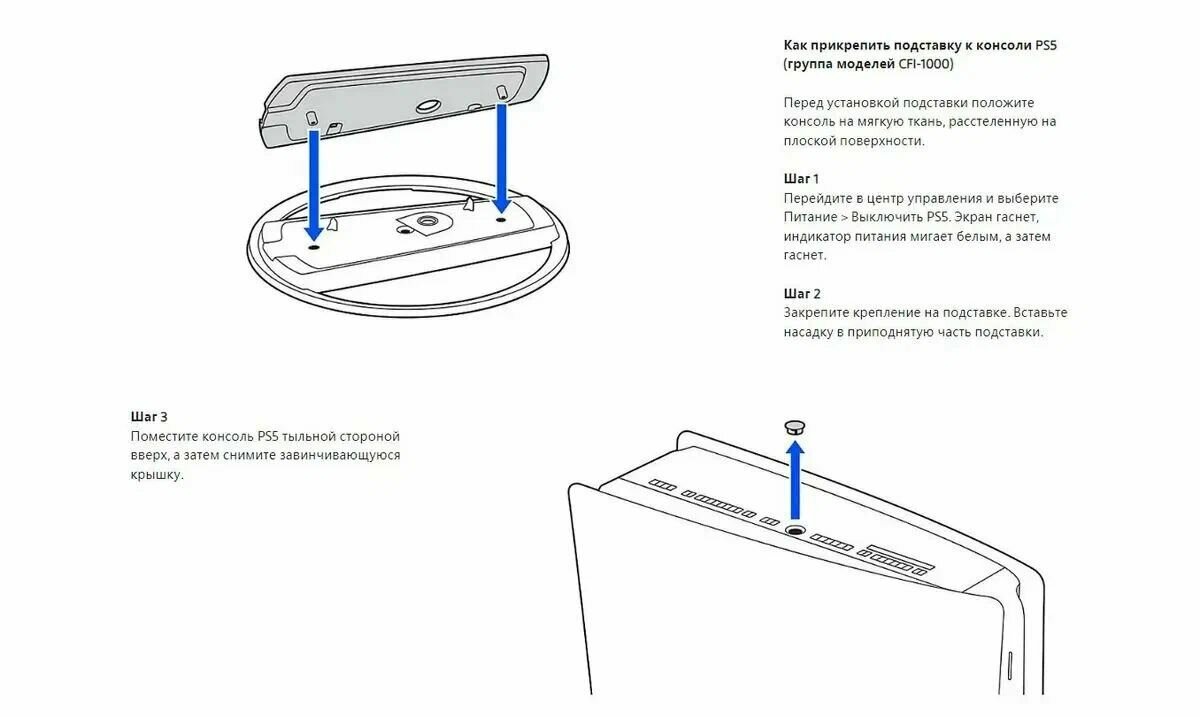 Как прикрепить подставку к консоли PS5 (группа моделей CFI-1000)

Перед установкой подставки положите консоль на мягкую ткань, расстеленную на плоской поверхности.

Шаг 1
Перейдите в центр управления и выберите Питание > Выключить PS5. Экран гаснет, индикатор питания мигает белым, а затем гаснет.

Шаг 2
Закрепите крепление на подставке. Вставьте насадку в приподнятую часть подставки.

Шаг 3
Поместите консоль PS5 тыльной стороной вверх, а затем снимите завинчивающуюся крышку.