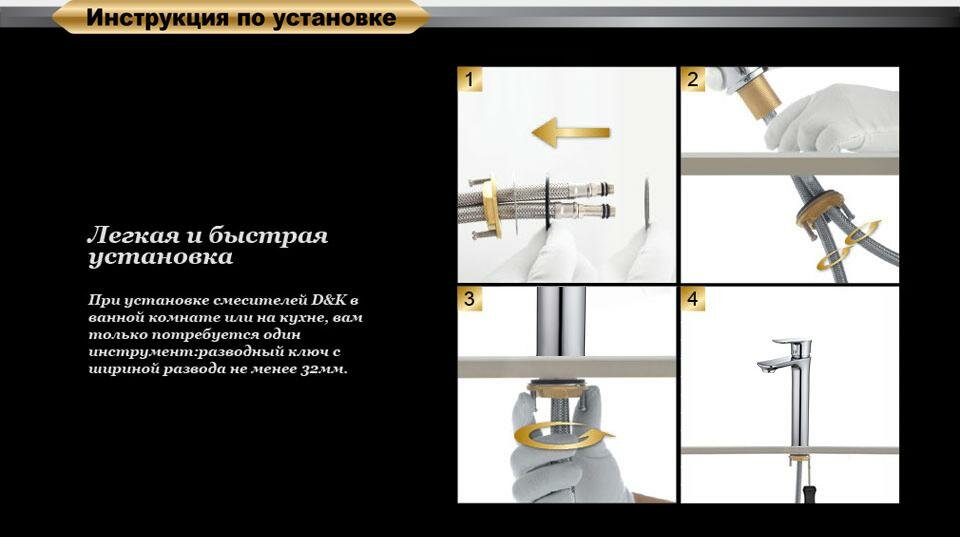 Инструкция по установке

Легкая и быстрая установка

При установке смесителей D&K в ванной комнате или на кухне, вам только потребуется один инструмент:разводный ключ с шириной развода не менее 32мм.

1

2

3

4